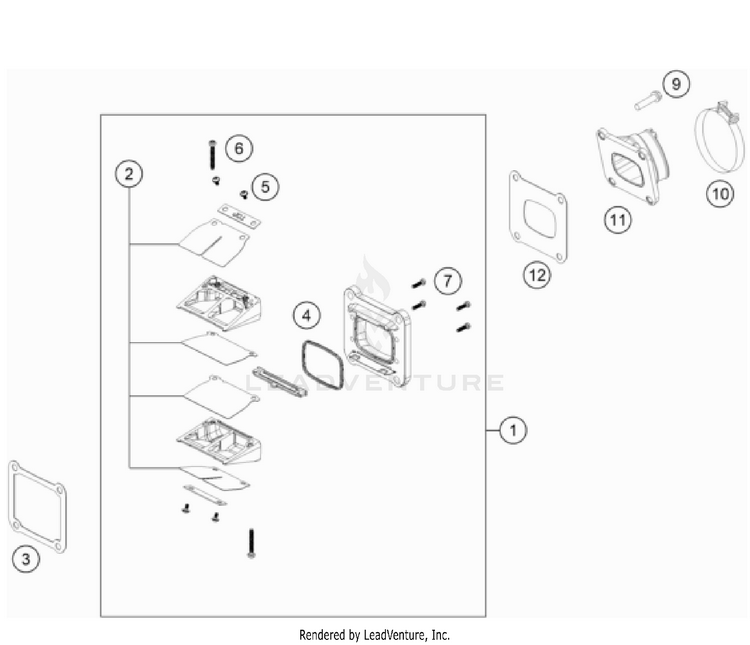 9
6
2
5
10
11
12
7
4
LEADVENTURE
1
3
Rendered by LeadVenture, Inc.