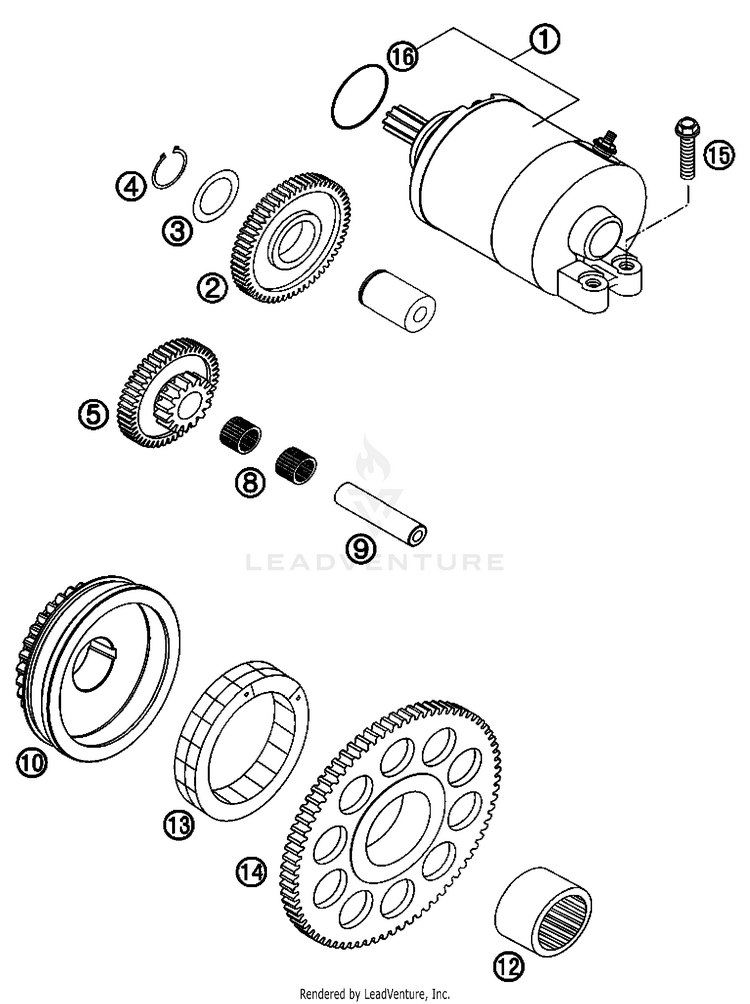 16
1
15
4
3
2
5
8
9
LEADVENTURE
10
13
14
12
Rendered by LeadVenture, Inc.