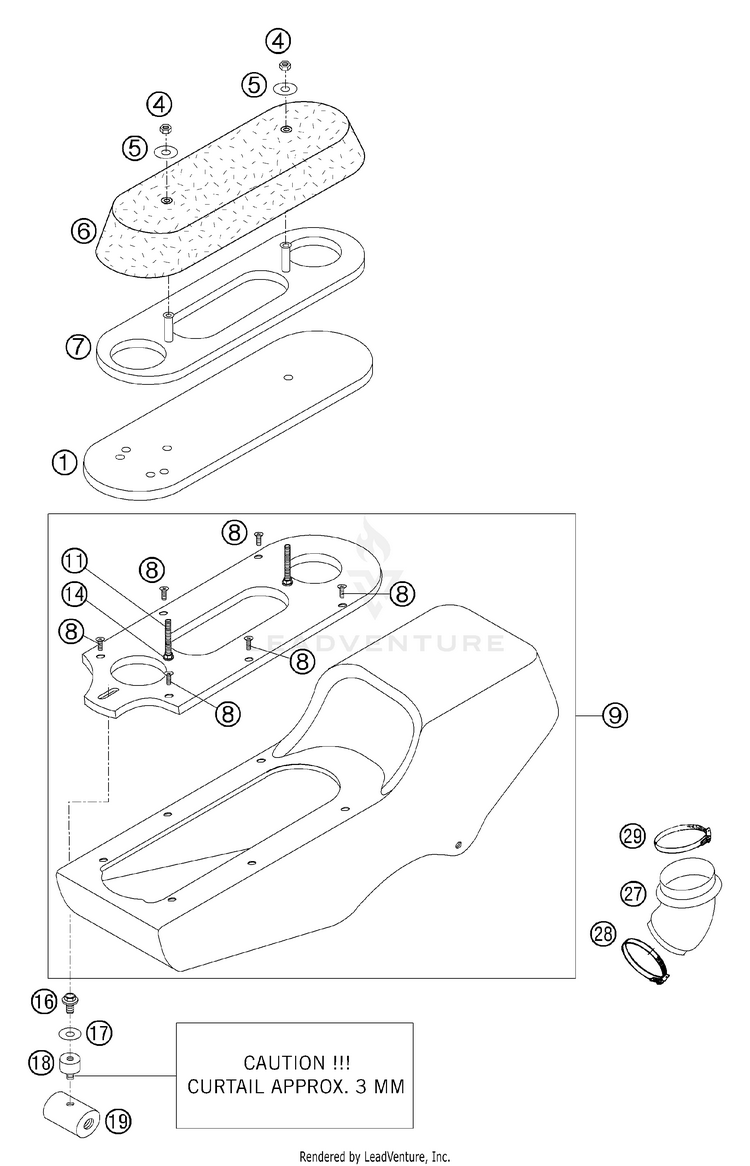 4
5
4
5
6
7
1
8
11
8
14
8
8
8
8
LEADVENTURE
9
29
27
28
16
17
18
19
CAUTION !!!
CURTAIL APPROX. 3 MM

Rendered by LeadVenture, Inc.