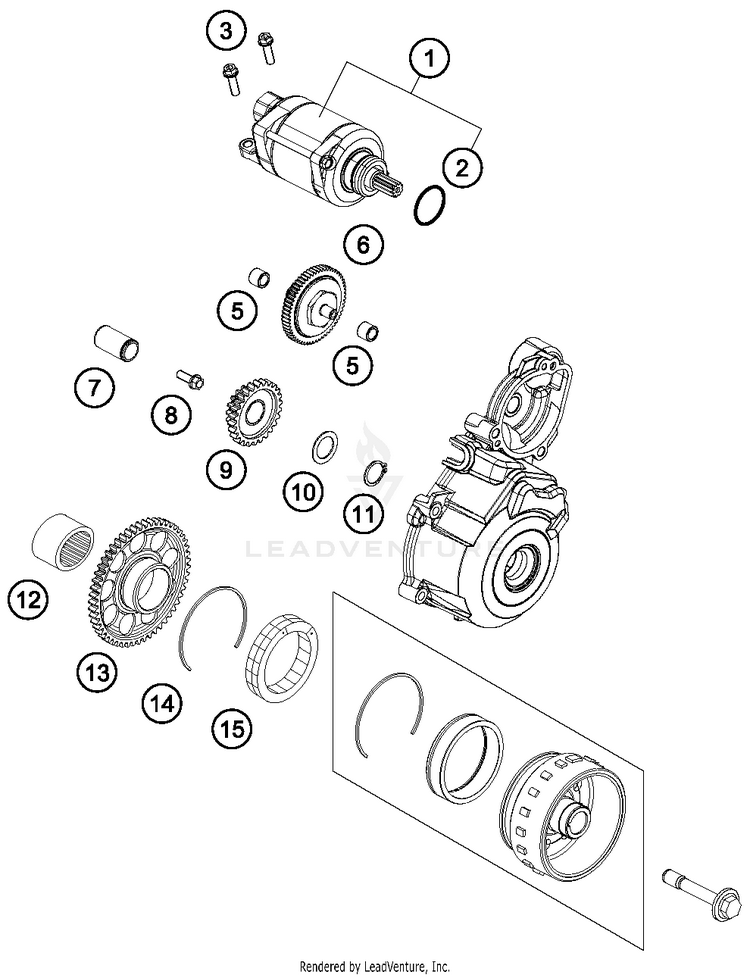 3
1
2
6
5
5
7
8
9
10
11
LEADVENTURE
12
13
14
15
Rendered by LeadVenture, Inc.