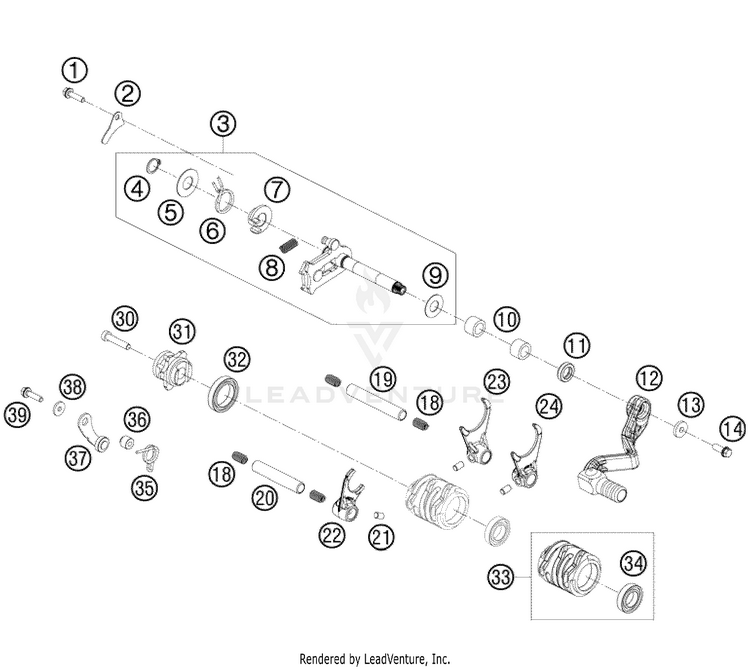 1
2
3
4
5
6
7
8
9
10
11
12
13
14
30
31
32
19
18
23
24
38
39
36
37
35
18
20
22
21
33
34
LEADVENTURE
Rendered by LeadVenture, Inc.