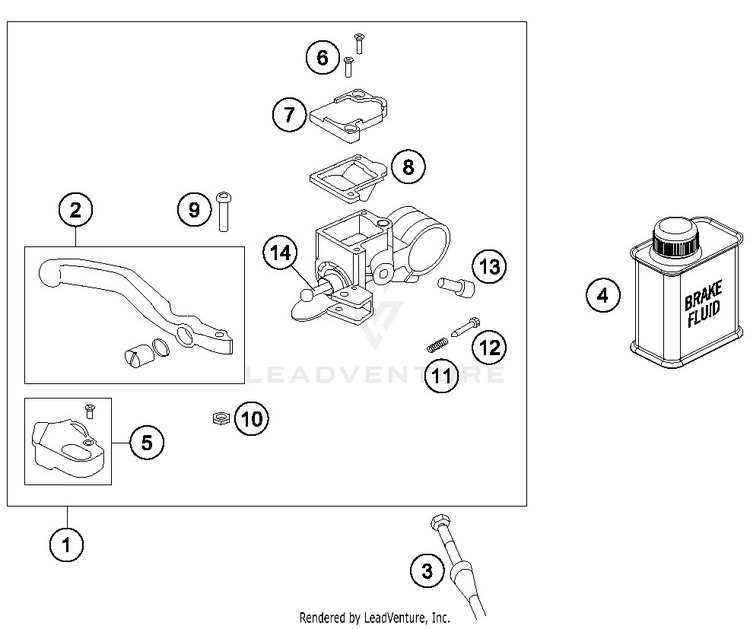 6

7

8

2

9

14

13

4

BRAKE FLUID

12

11

LEADVENTURE

10

5

1

3

Rendered by LeadVenture, Inc.