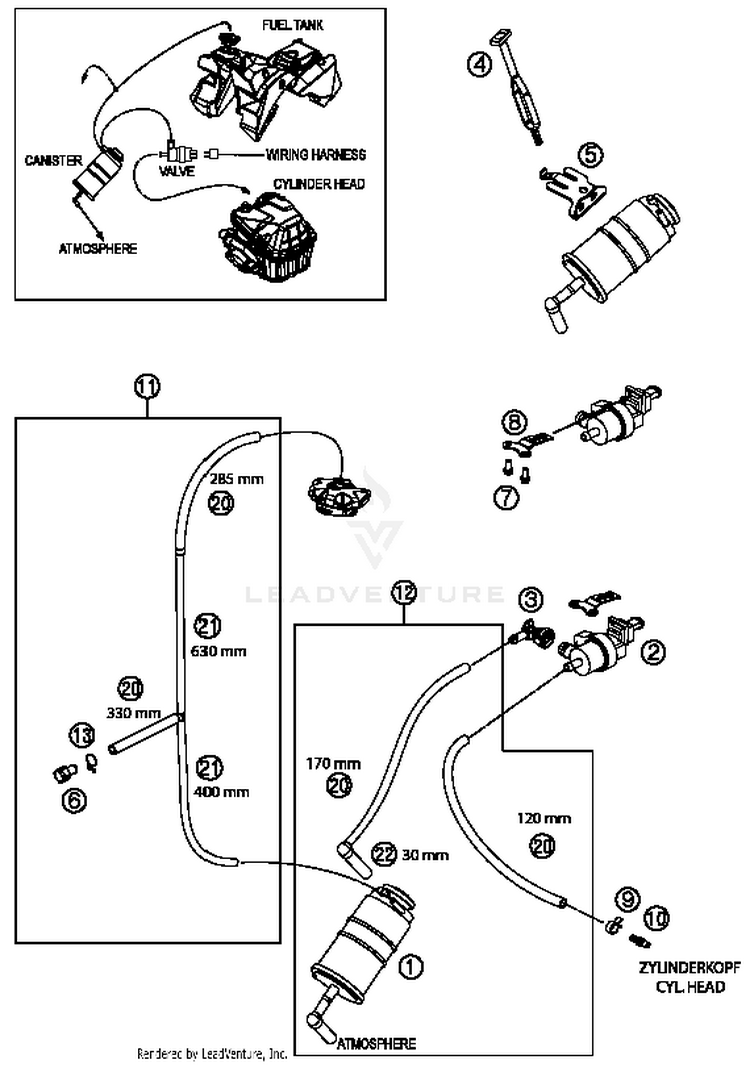 FUEL TANK
CANISTER
VALVE
WIRING HARNESS
CYLINDER HEAD
ATMOSPHERE

4
5

11
8
7
285 mm
20
LEADVENTURE
12
3
2
21
630 mm
20
330 mm
13
6
21
400 mm
170 mm
20
22 30 mm
120 mm
20
9
10
1
ZYLINDERKOPF
CYL. HEAD
ATMOSPHERE
Rendered by LeadVenture, Inc.