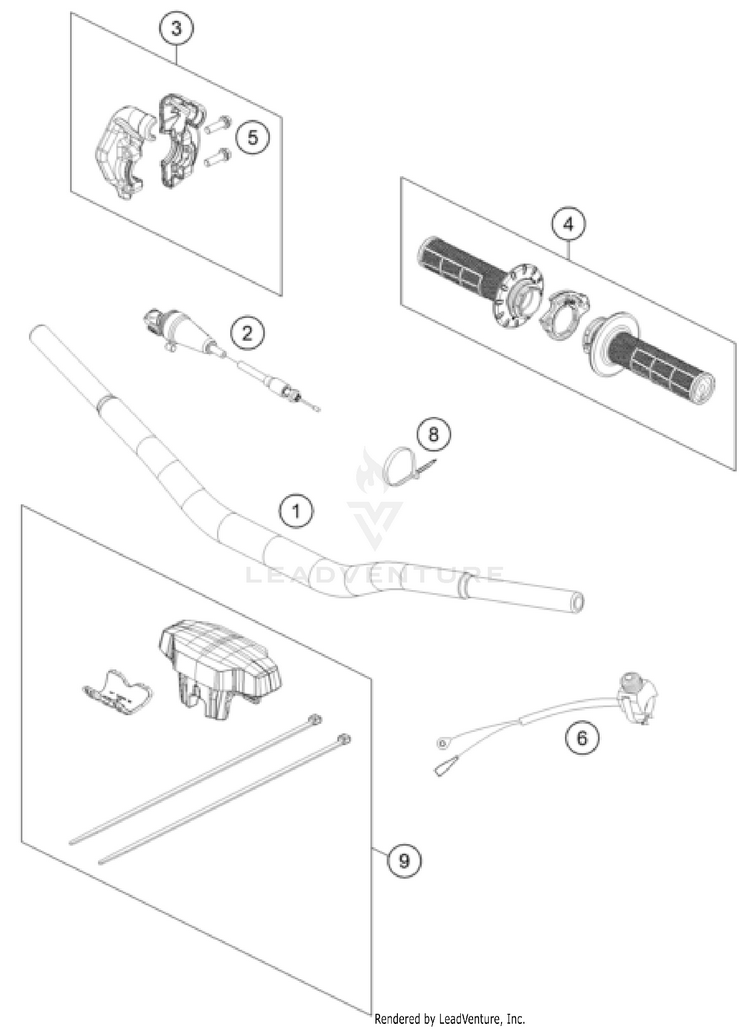 3

5

4

2

8

1

LEADVENTURE

6

9

Rendered by LeadVenture, Inc.