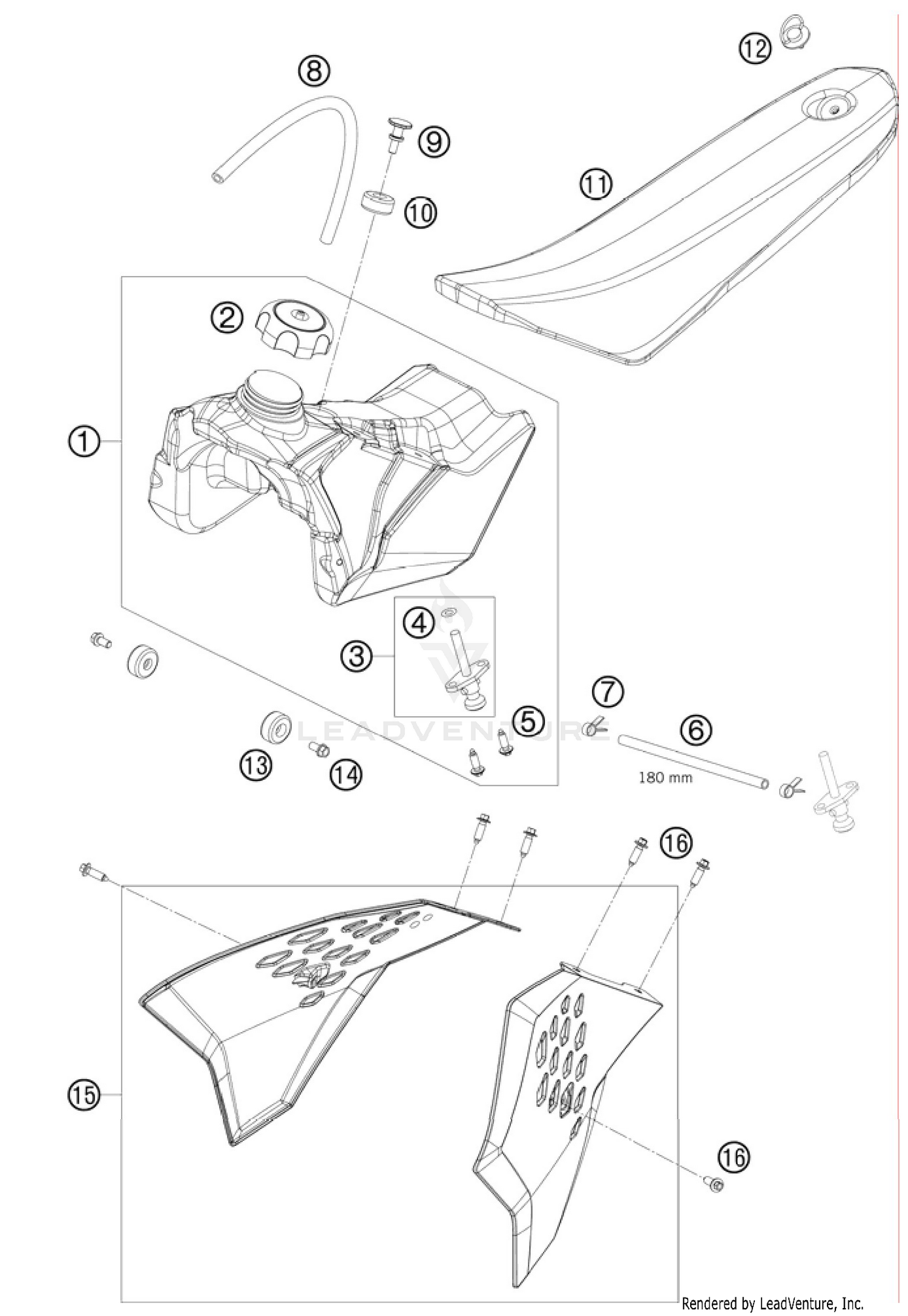 8
12
9
11
10
2
1
4
3
7
5
6
LEADVENTURE
13
14
180 mm
16
15
16
Rendered by LeadVenture, Inc.