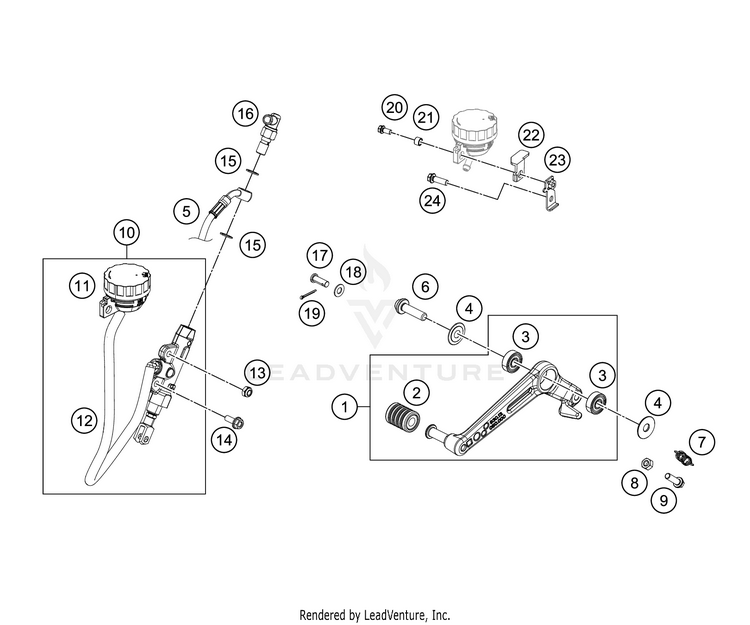 16
15
5
15
10
11
12
13
14
20
21
22
23
24
17
18
19
6
4
3
3
4
1
2
7
8
9
LEADVENTURE
Rendered by LeadVenture, Inc.