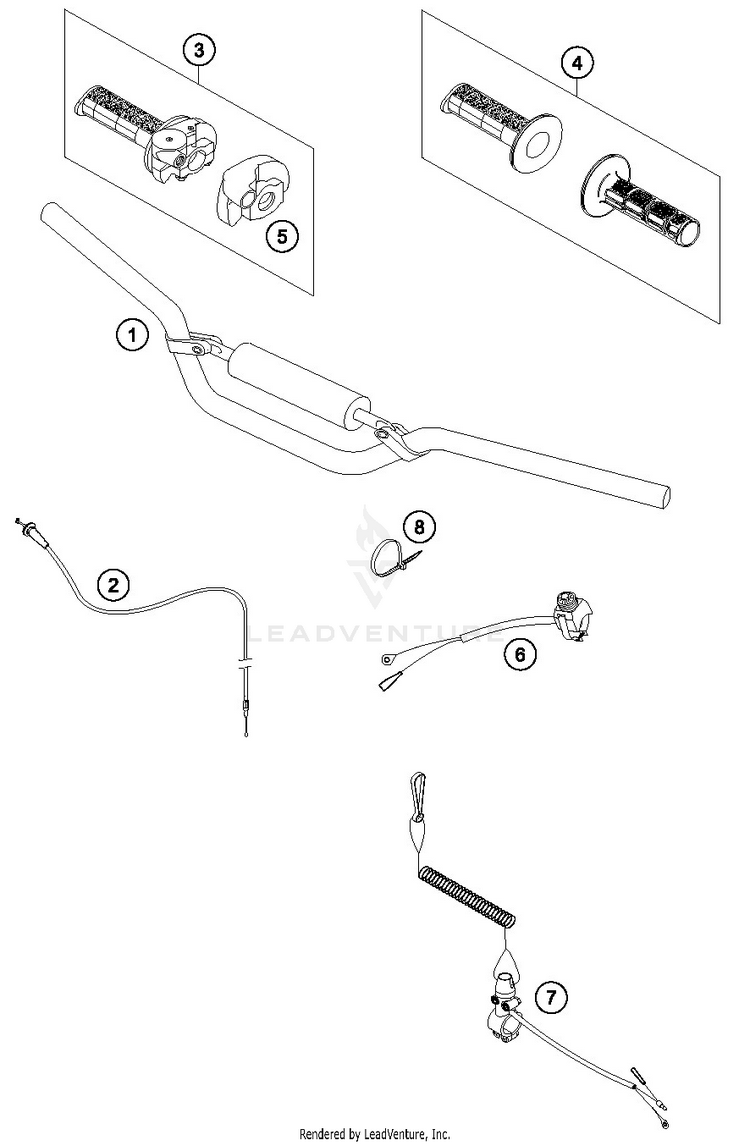 3
4
5
1
8
2
LEADVENTURE
6
7
Rendered by LeadVenture, Inc.