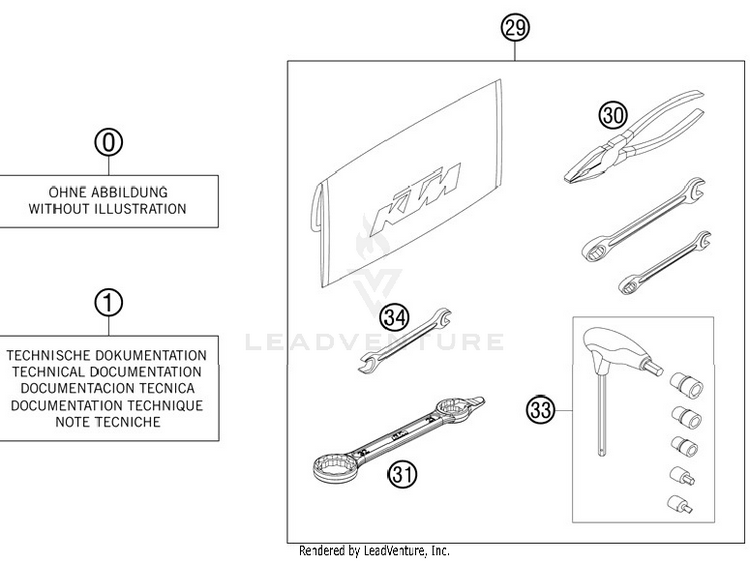 0

OHNE ABBILDUNG
WITHOUT ILLUSTRATION

1

TECHNISCHE DOKUMENTATION
TECHNICAL DOCUMENTATION
DOCUMENTACION TECNICA
DOCUMENTATION TECHNIQUE
NOTE TECNICHE

29

KTM

30

34

LEADVENTURE

33

31

Rendered by LeadVenture, Inc.