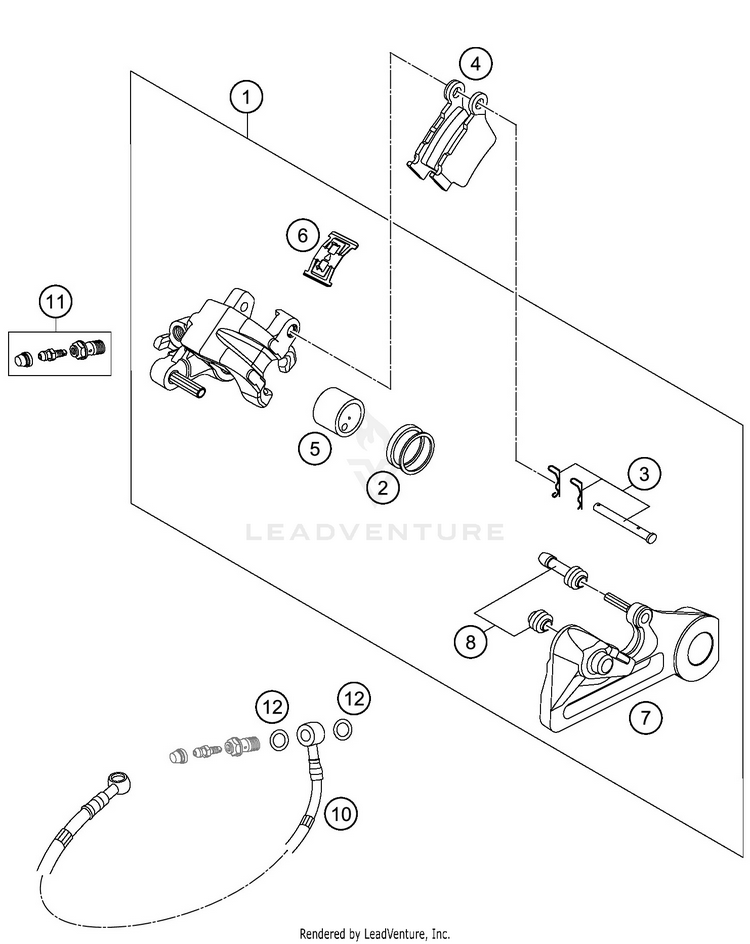 4
1
6
11
5
2
3
LEADVENTURE
8
7
12
12
10
Rendered by LeadVenture, Inc.