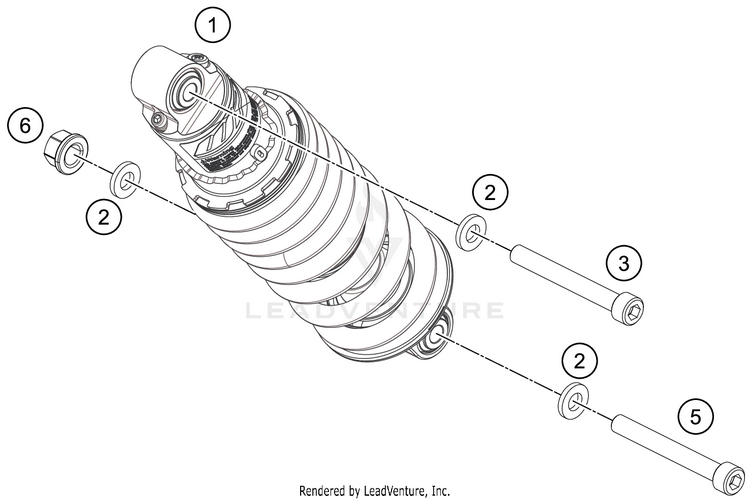 1

6

2

2

3

LEADVENTURE

2

5

Rendered by LeadVenture, Inc.