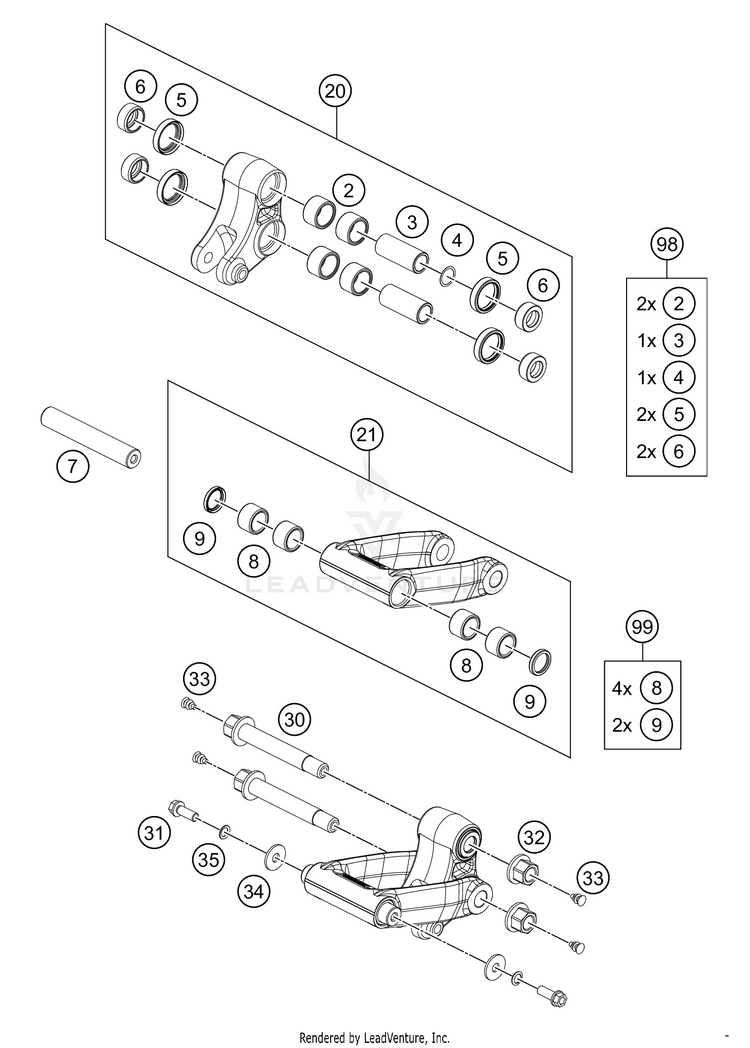 6
5
20
2
3
4
5
6
98
2x 2
1x 3
1x 4
2x 5
2x 6
7
21
9
8
LEADVENTURE
8
9
99
4x 8
2x 9
33
30
31
35
34
32
33
Rendered by LeadVenture, Inc.