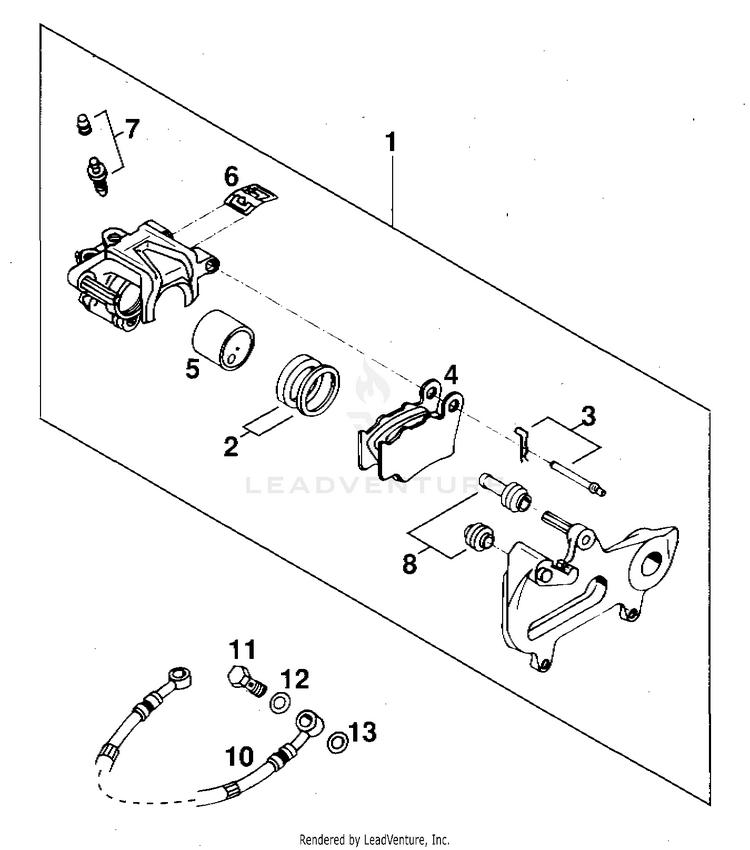 7
1
6
5
4
2
3
LEADVENTURE
8
11
12
13
10
Rendered by LeadVenture, Inc.