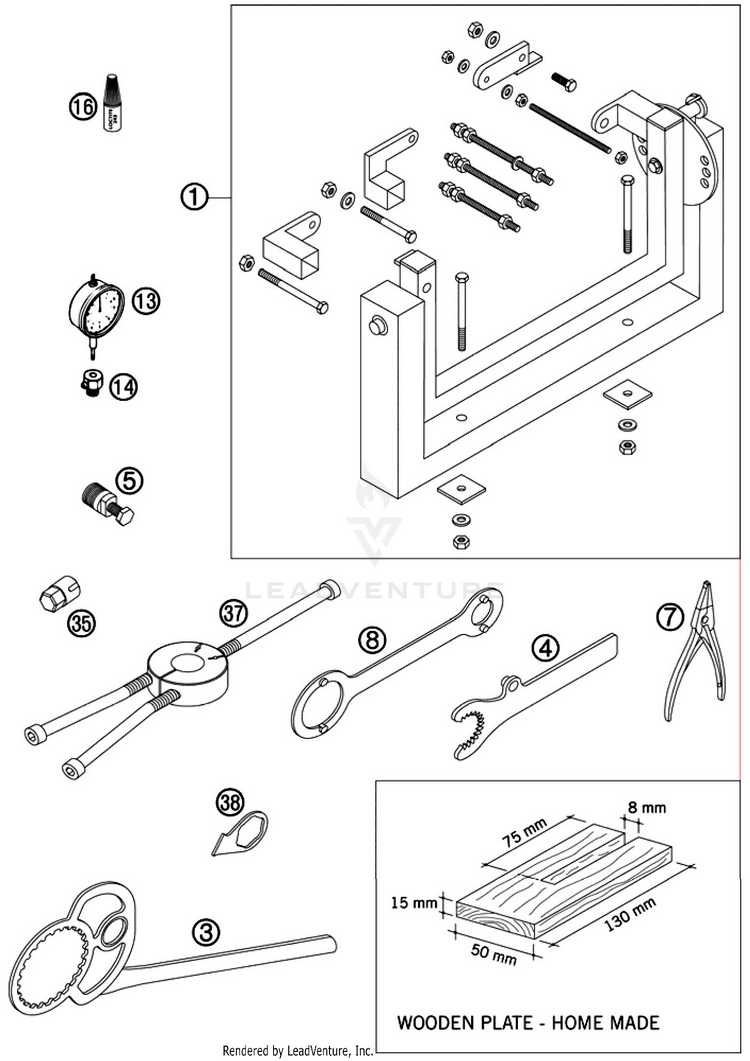 16
LOCTITE 243
1
13
14
5
LEADVENTURE
35
37
8
4
7
38
3
8 mm
75 mm
15 mm
130 mm
50 mm
WOODEN PLATE - HOME MADE
Rendered by LeadVenture, Inc.