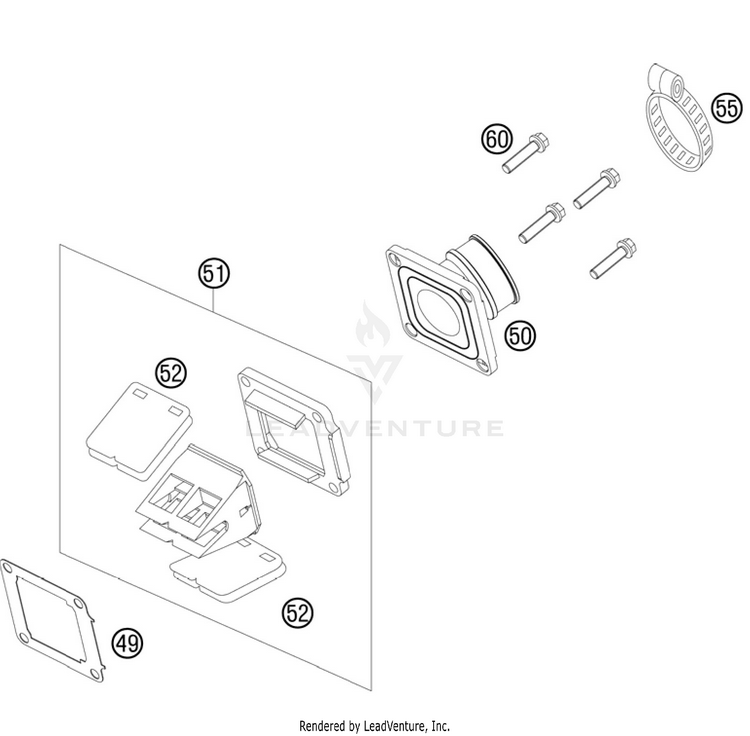 55

60

51

50

52

LEADVENTURE

52

49

Rendered by LeadVenture, Inc.