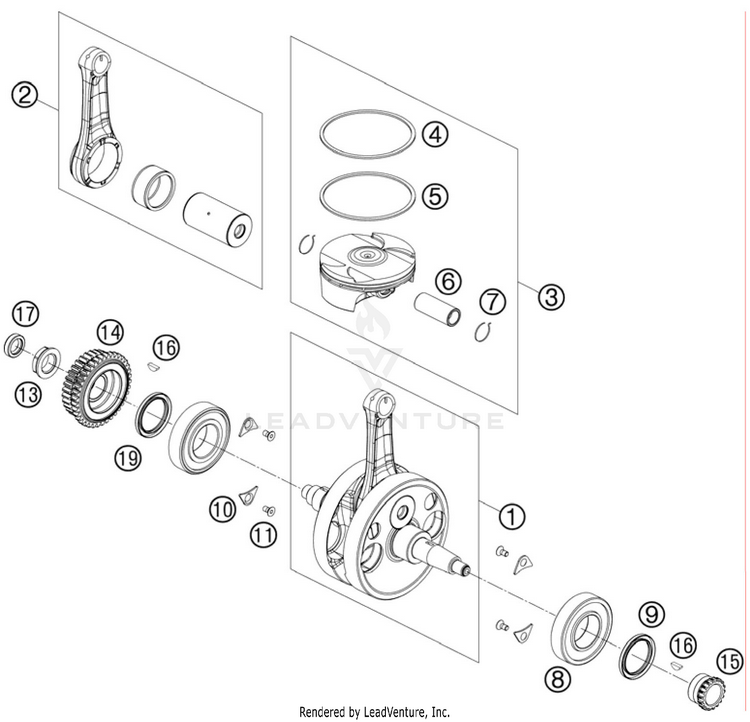 2
4
5
6
7
3
17
14
16
13
19
LEADVENTURE
10
11
1
9
16
15
8
Rendered by LeadVenture, Inc.