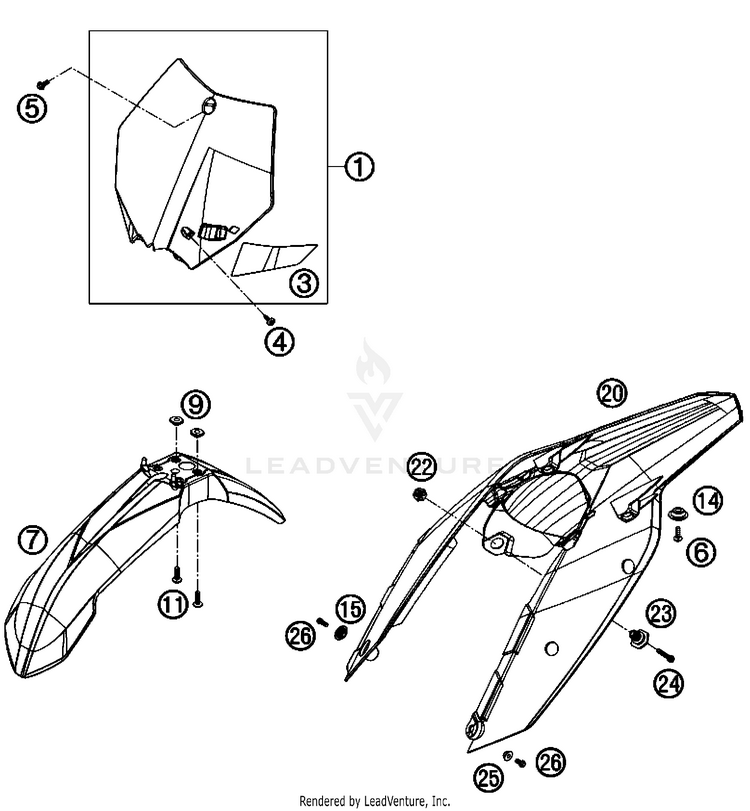 5
1
3
4
9
7
11
LEADVENTURE
20
22
14
6
15
26
23
24
25
26
Rendered by LeadVenture, Inc.