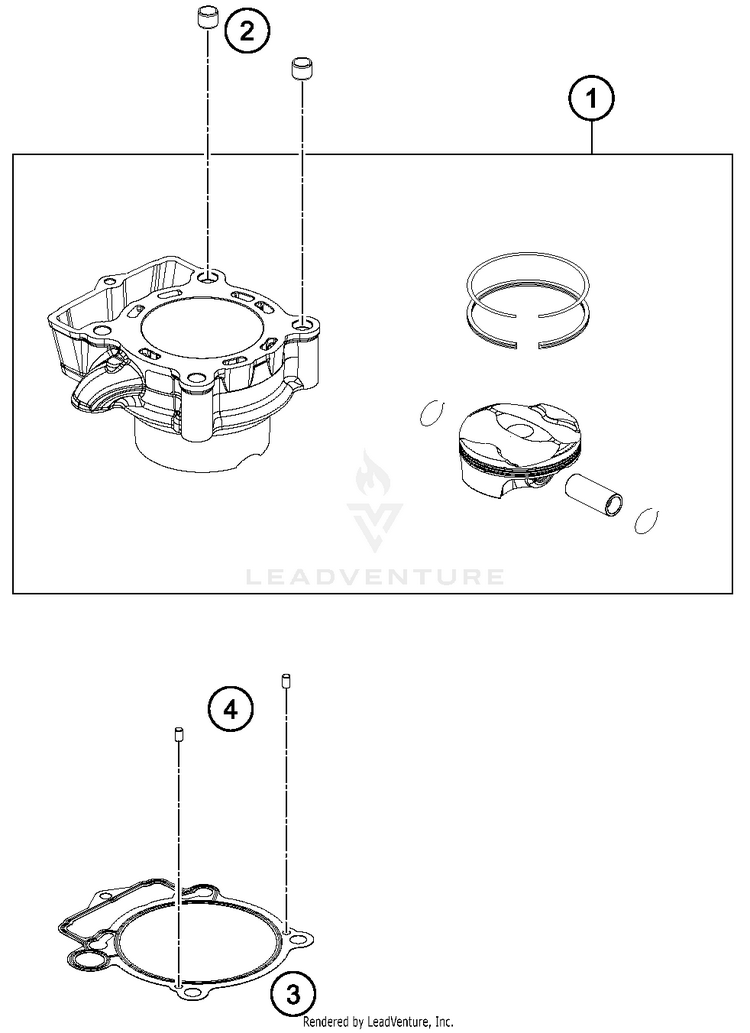 2

1

LEADVENTURE

4

3

Rendered by LeadVenture, Inc.