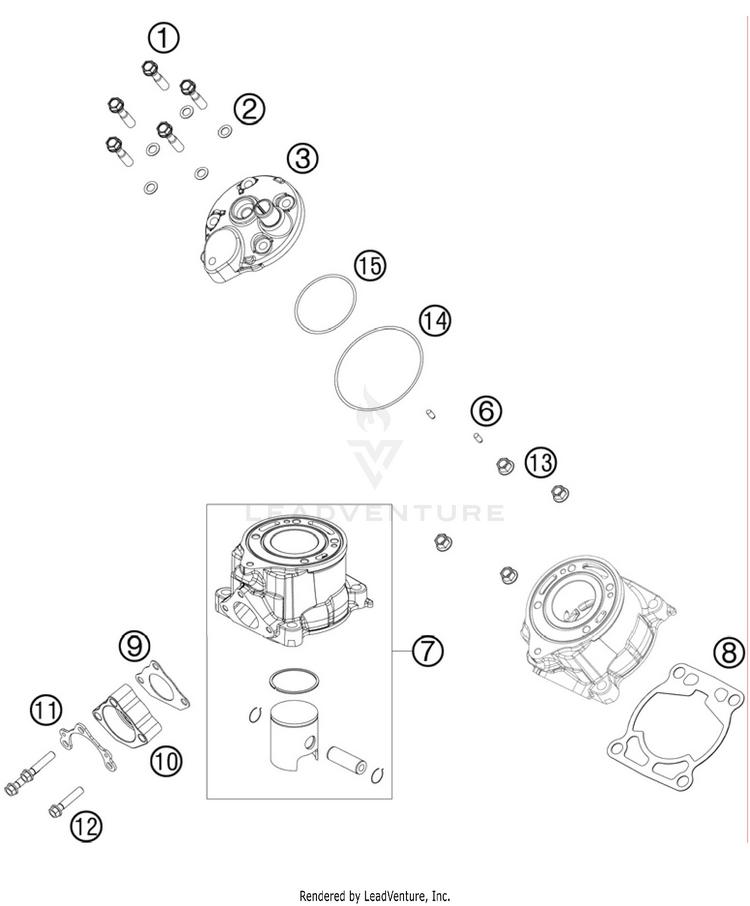 1
2
3
15
14
6
13
LEADVENTURE
7
8
9
11
10
12
Rendered by LeadVenture, Inc.