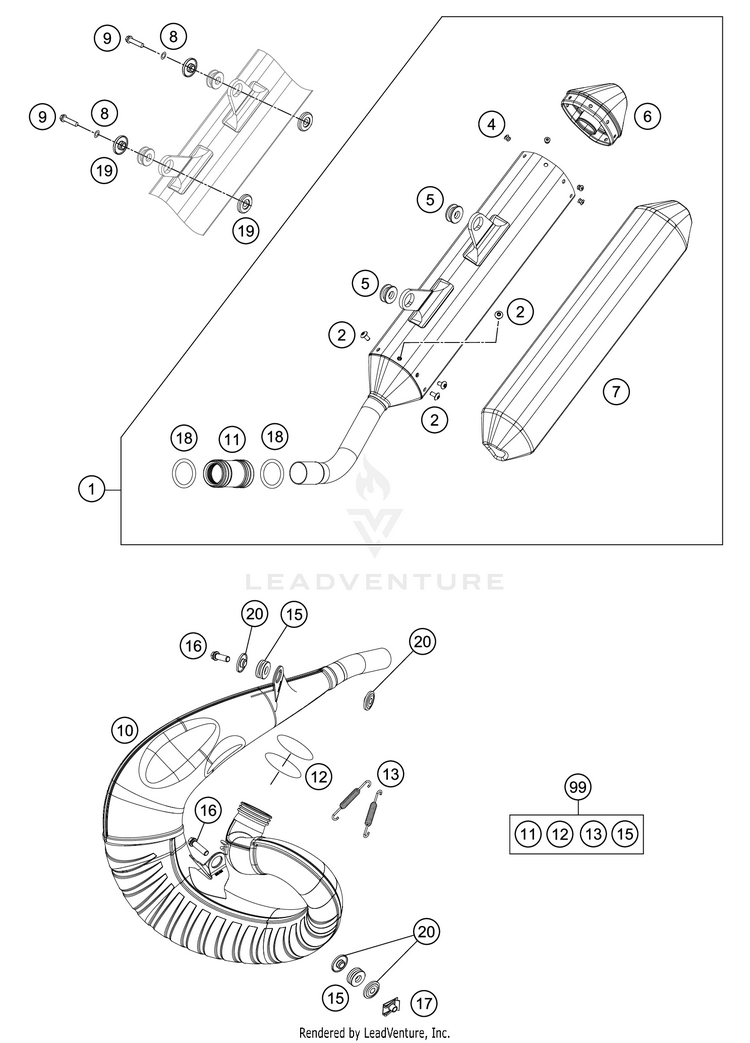 9
8
9
8
19
19
4
6
5
5
2
2
2
7
18
11
18
1
LEADVENTURE
20
15
16
20
10
12
13
16
99
11 12 13 15
20
15
17
Rendered by LeadVenture, Inc.