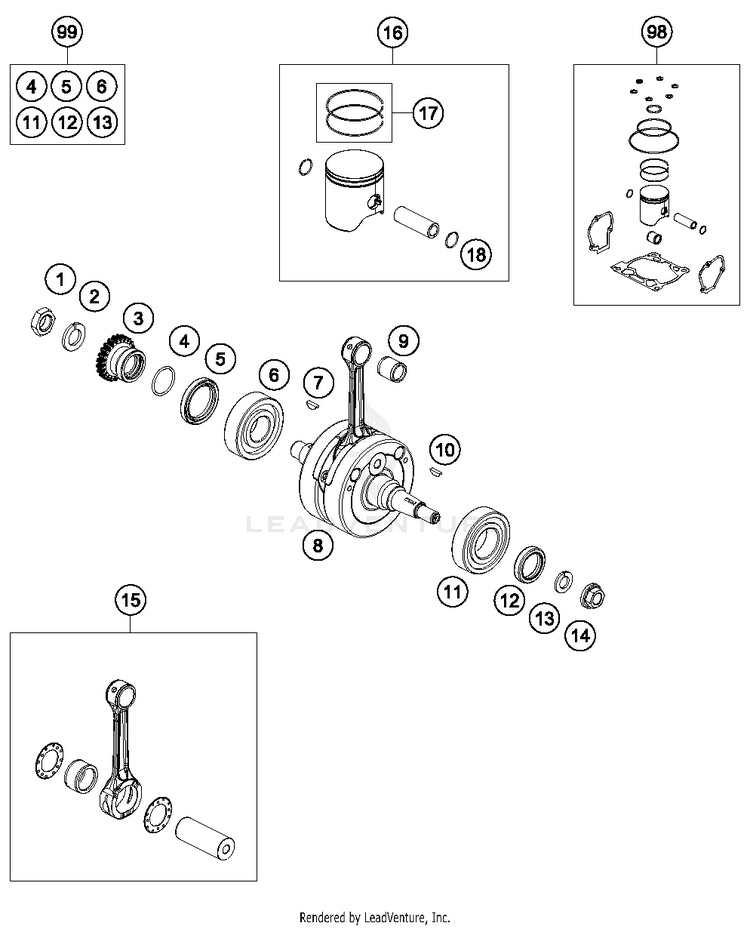 99
4 5 6
11 12 13

16
17
18

98

1
2
3
4
5
6
7
9
10
8
11
12
13
14

15

LEADVENTURE

Rendered by LeadVenture, Inc.