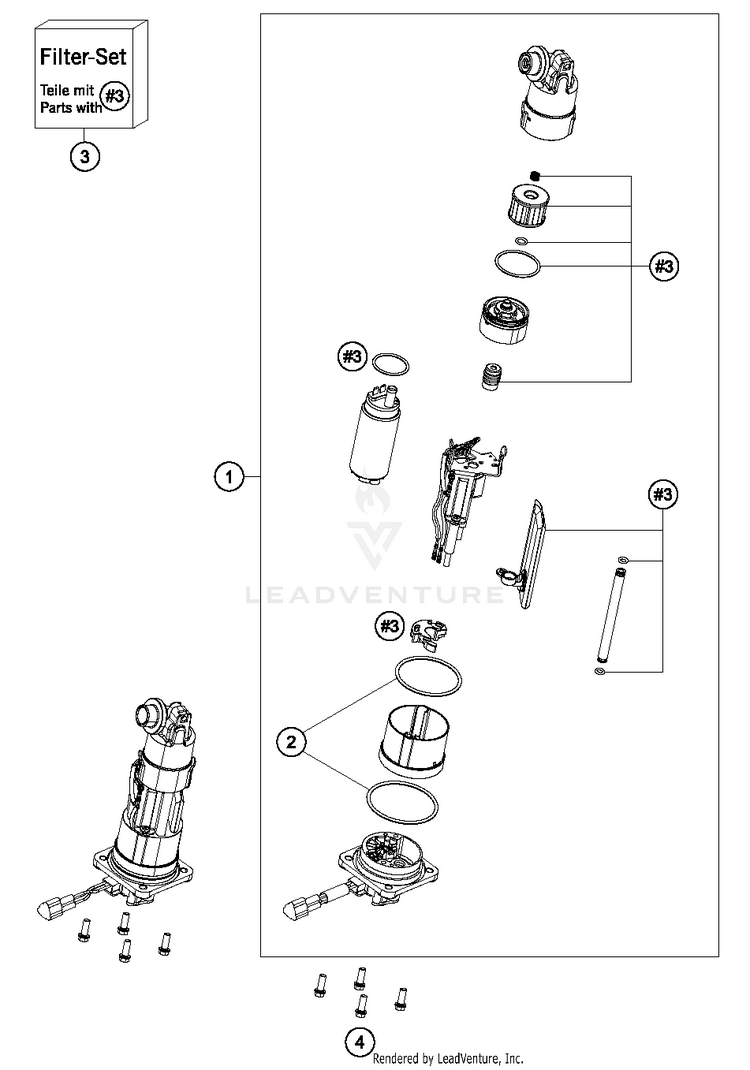 Filter-Set
Teile mit
Parts with #3

3

#3

#3

1

#3

LEADVENTURE

#3

2

4

Rendered by LeadVenture, Inc.