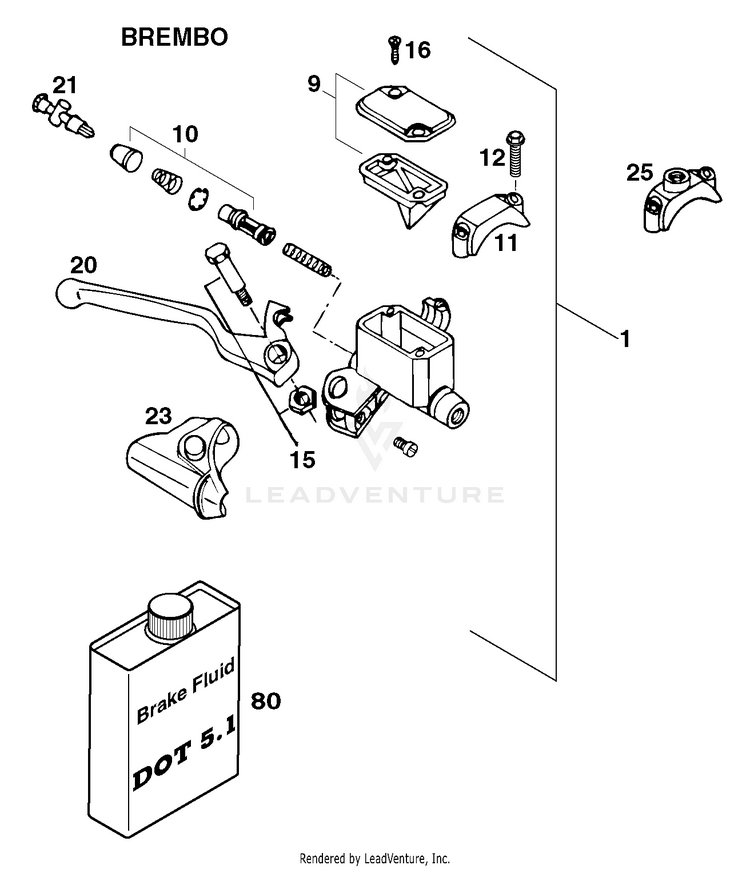 BREMBO

16
9
21
10
12
25
11
20
1
23
15
LEADVENTURE

Brake Fluid
DOT 5.1
80

Rendered by LeadVenture, Inc.