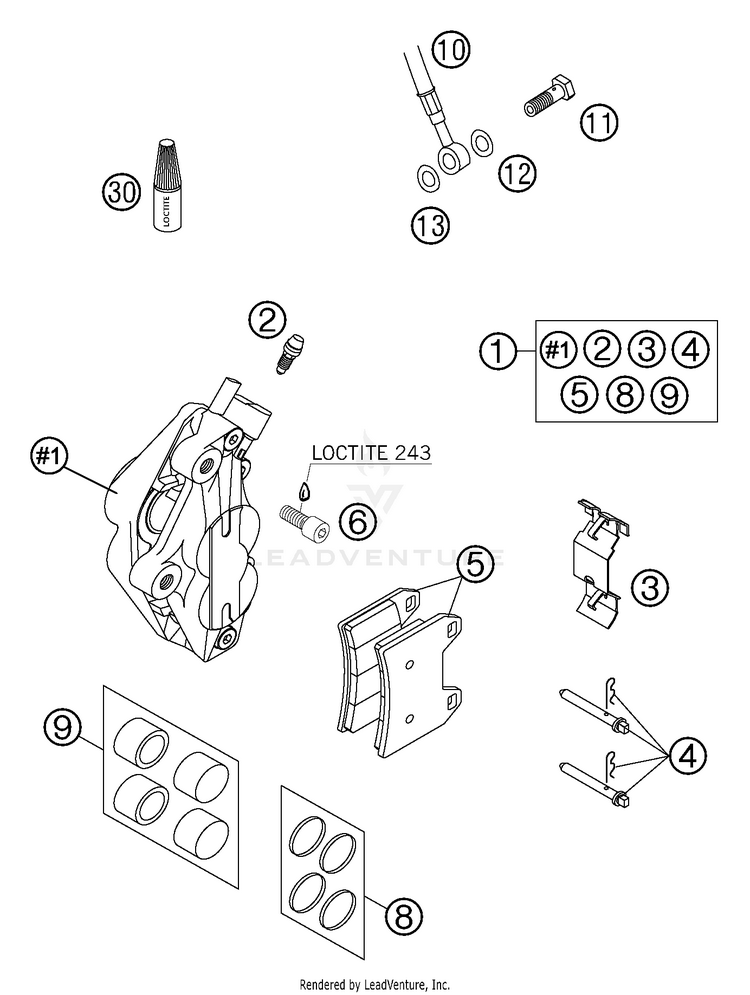 10
11
30
LOCTITE
12
13
2
1
#1 2 3 4
5 8 9
#1
LOCTITE 243
6
LEADVENTURE
5
3
9
4
8
Rendered by LeadVenture, Inc.