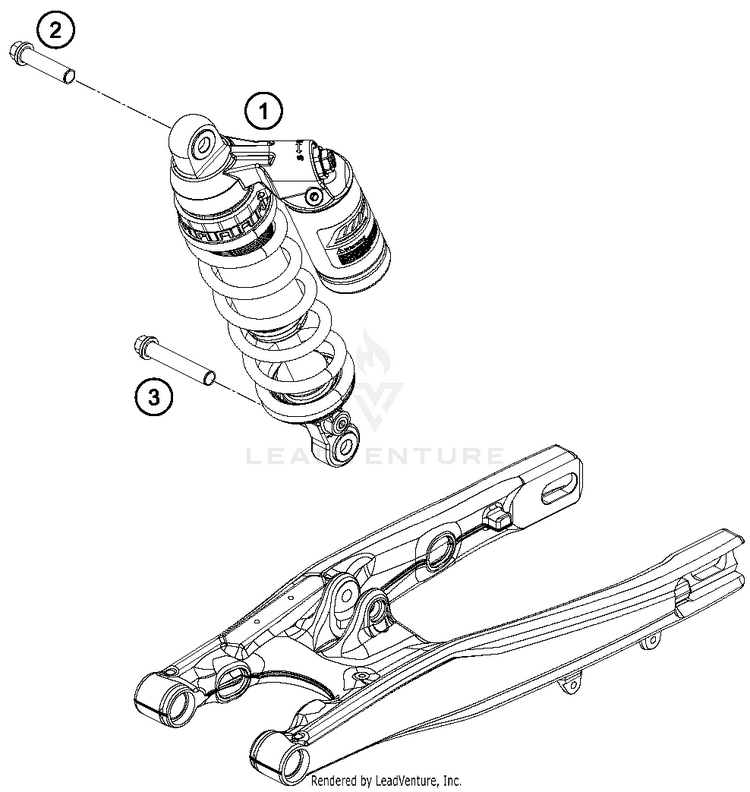 2

1

3

LEADVENTURE

Rendered by LeadVenture, Inc.