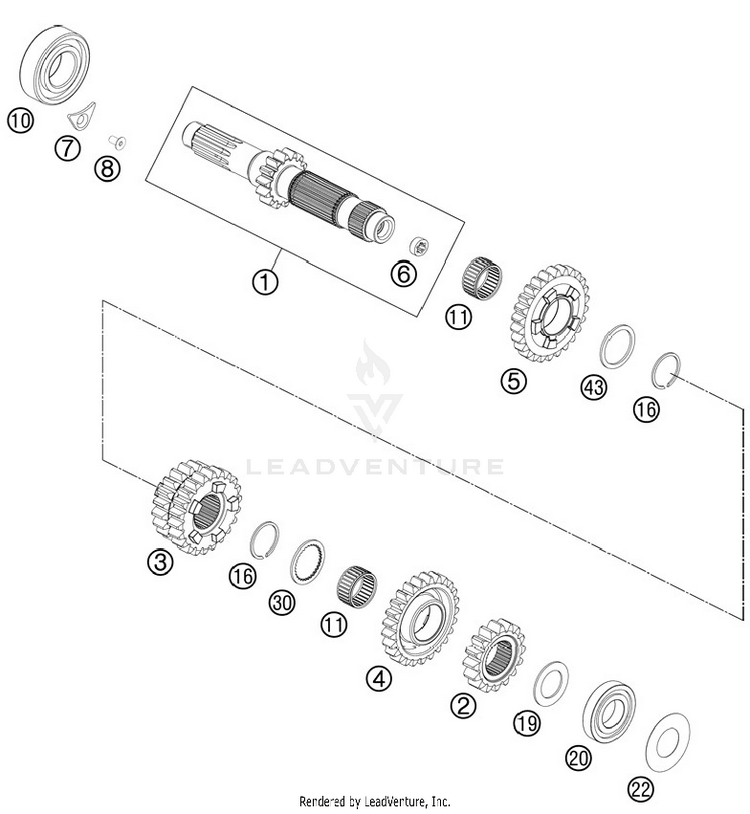 10
7
8
1
6
11
5
43
16
LEADVENTURE
3
16
30
11
4
2
19
20
22
Rendered by LeadVenture, Inc.