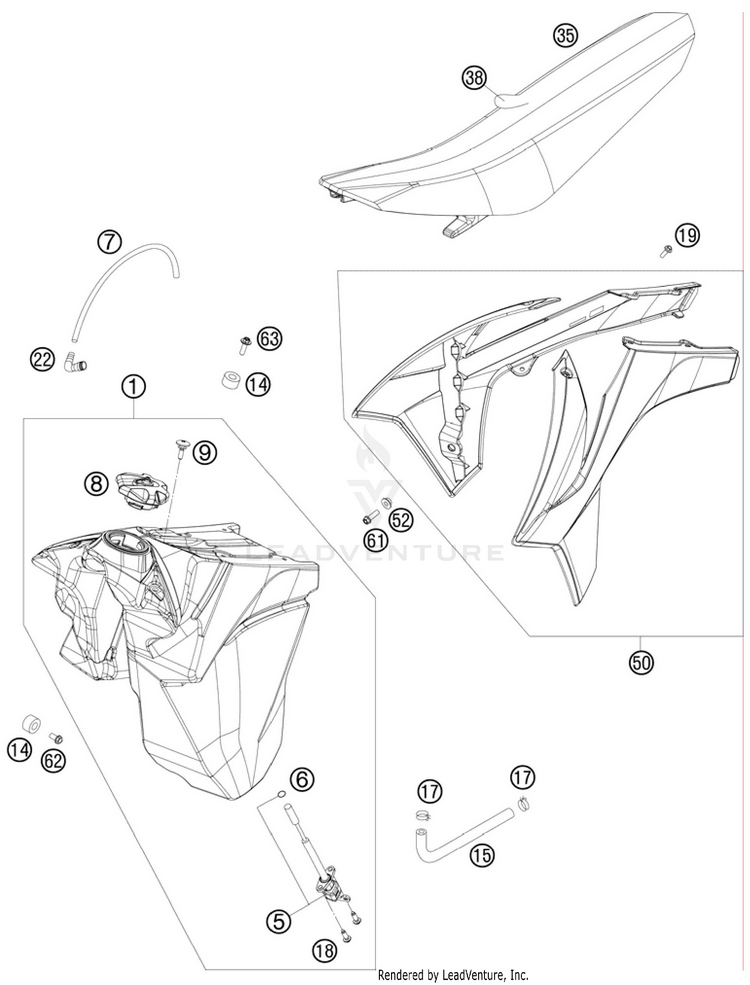 35
38
19
7
63
22
14
1
9
8
52
61
LEADVENTURE
50
14
62
6
17
17
15
5
18
Rendered by LeadVenture, Inc.