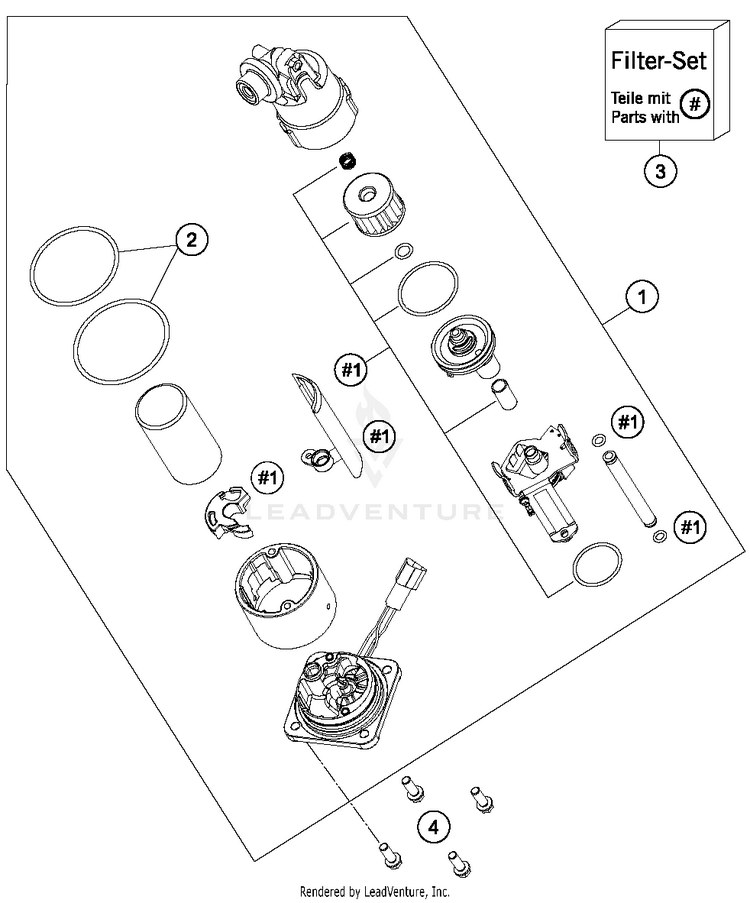 Filter-Set

Teile mit
Parts with #

3

2

1

#1

#1

#1

#1

#1

LEADVENTURE

4

Rendered by LeadVenture, Inc.