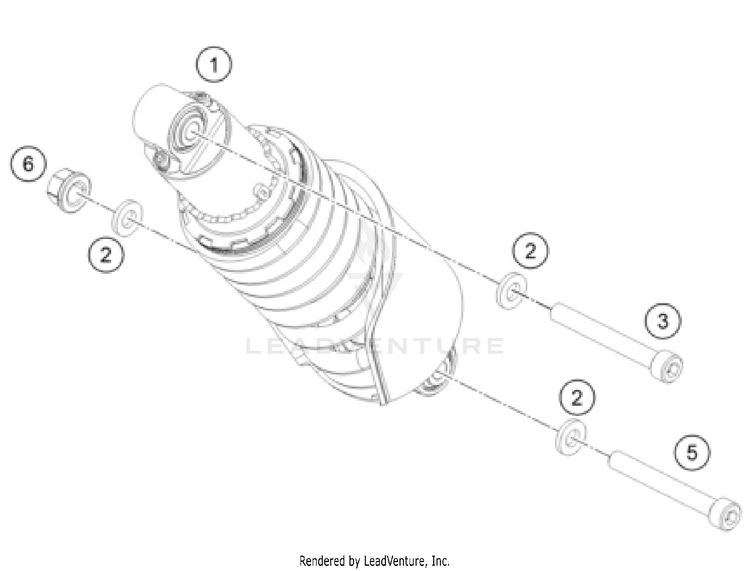 1
6
2
2
3
LEADVENTURE
2
5

Rendered by LeadVenture, Inc.