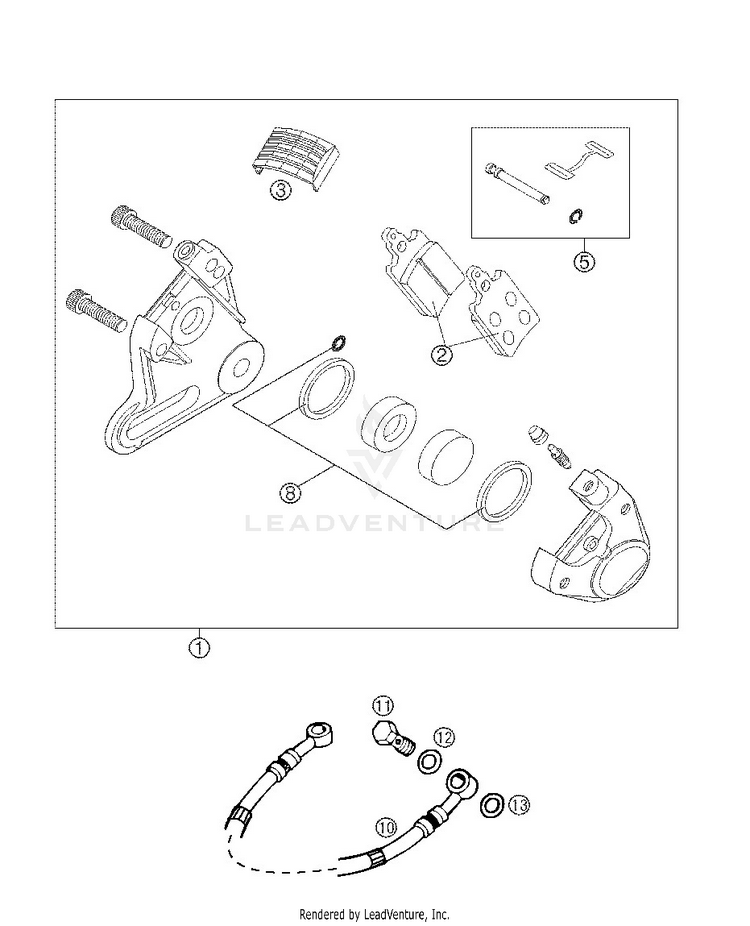 3
5
2
8
LEADVENTURE
1
11
12
13
10
Rendered by LeadVenture, Inc.