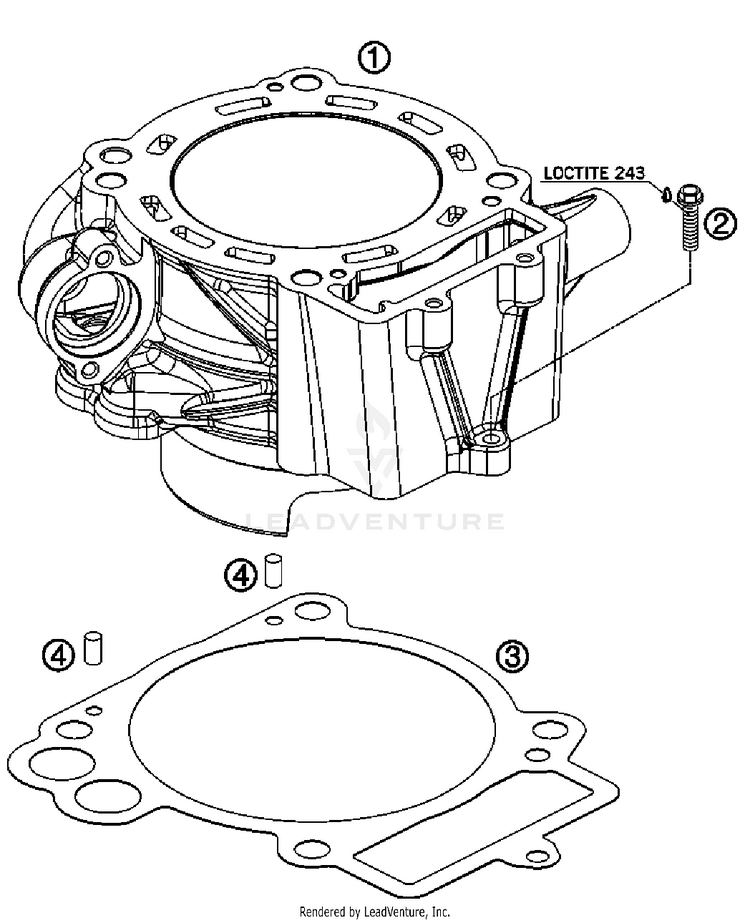 1

LOCTITE 243

2

LEADVENTURE

4

4

3

Rendered by LeadVenture, Inc.