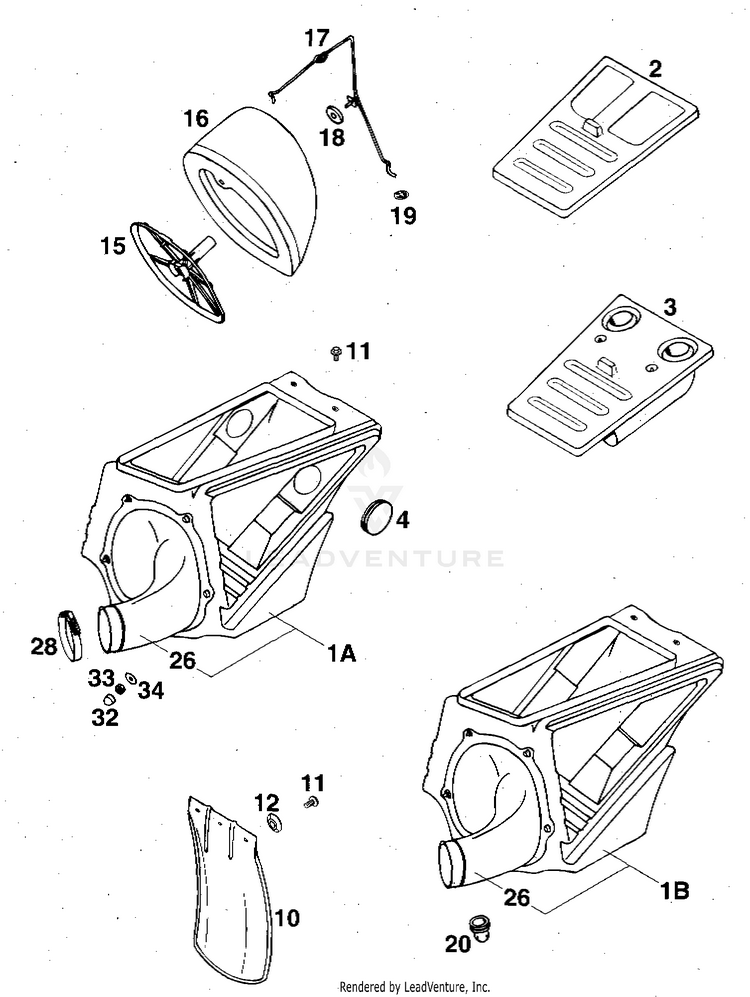 17
2
16
18
19
15
3
11
4
LEADVENTURE
28
26
1A
33
34
32
11
12
10
26
1B
20
Rendered by LeadVenture, Inc.