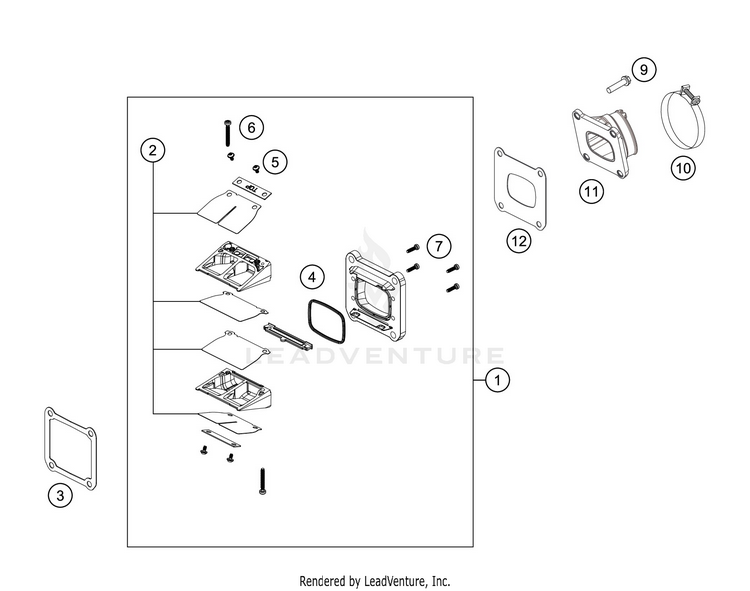 9
6
2
5
10
11
12
7
4
LEADVENTURE
1
3
Rendered by LeadVenture, Inc.