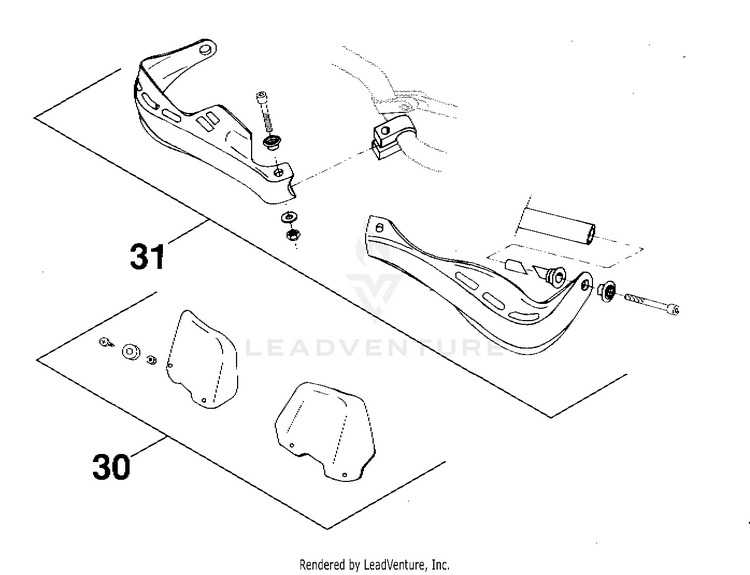 31

LEADVENTURE

30

Rendered by LeadVenture, Inc.