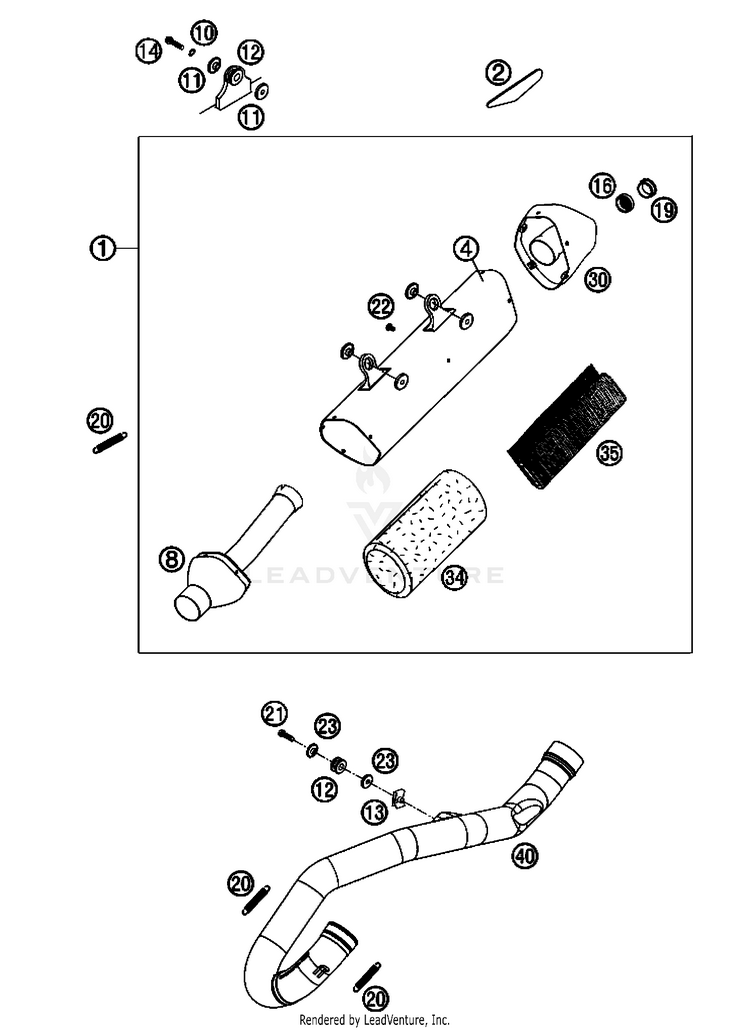 14
10
12
11
11
2
1
16
19
4
30
22
20
35
8
34
LEADVENTURE
21
23
23
12
13
40
20
20
Rendered by LeadVenture, Inc.