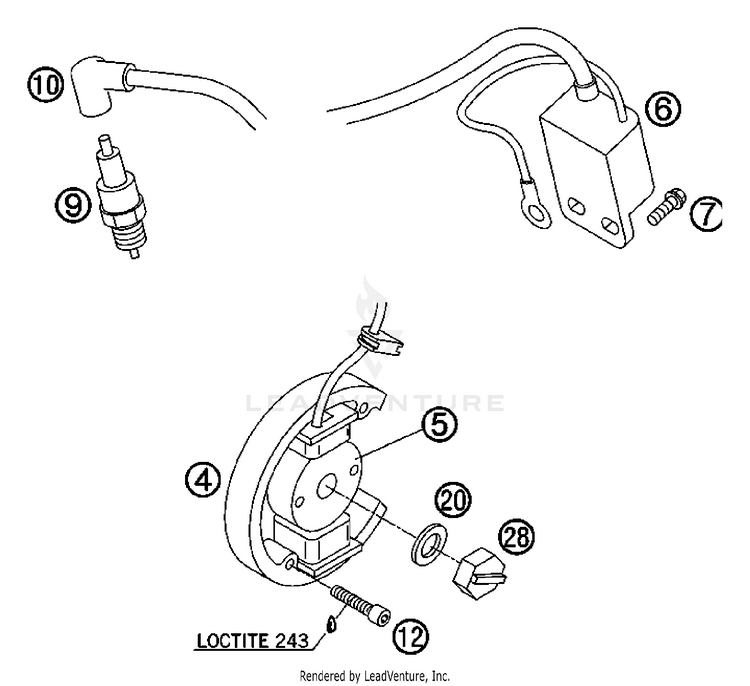 10
6
9
7
LEADVENTURE
5
4
20
28
LOCTITE 243
12
Rendered by LeadVenture, Inc.