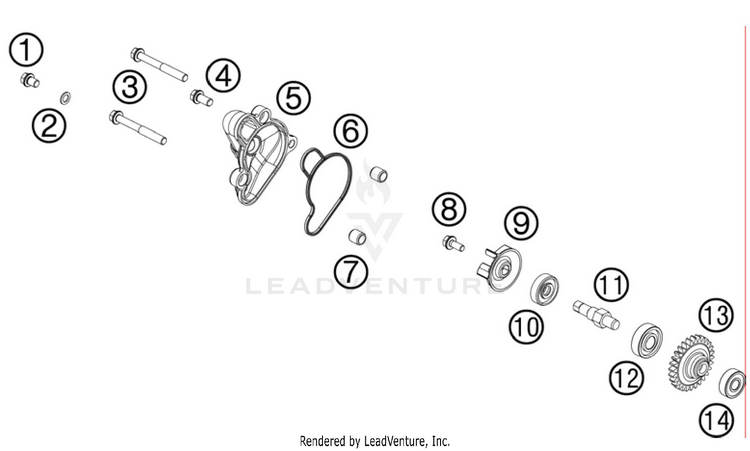 1
2
3
4
5
6
7
8
9
10
11
12
13
14
LEADVENTURE
Rendered by LeadVenture, Inc.