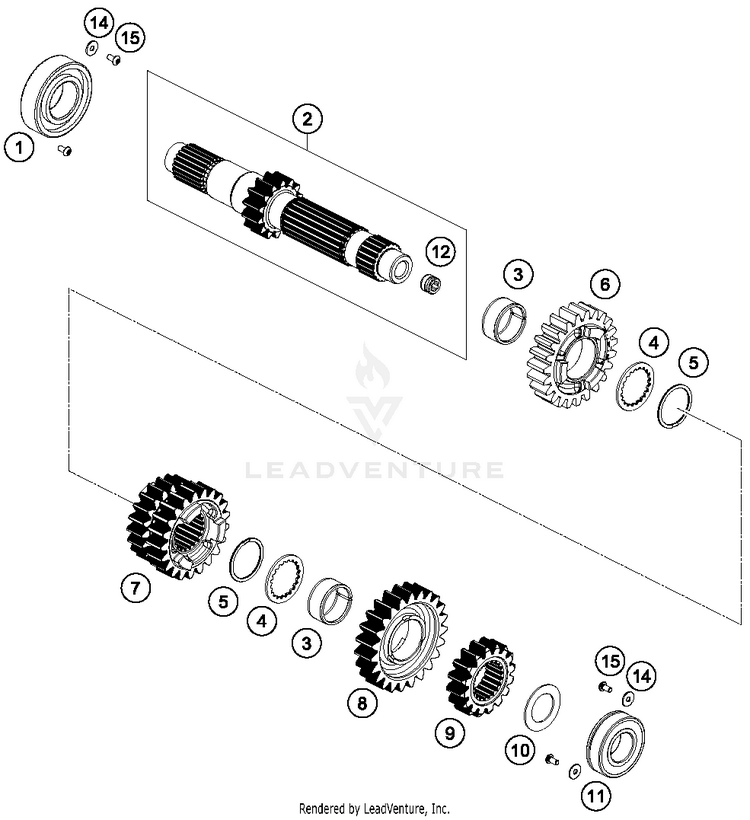 14
15
1
2
12
3
6
4
5
LEADVENTURE
7
5
4
3
8
9
15
14
10
11
Rendered by LeadVenture, Inc.