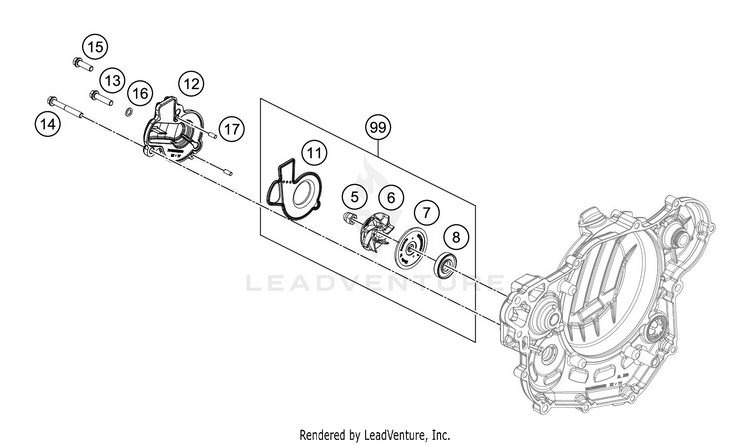 15
13
16
12
14
17
99
11
5
6
7
8
LEADVENTURE
Rendered by LeadVenture, Inc.