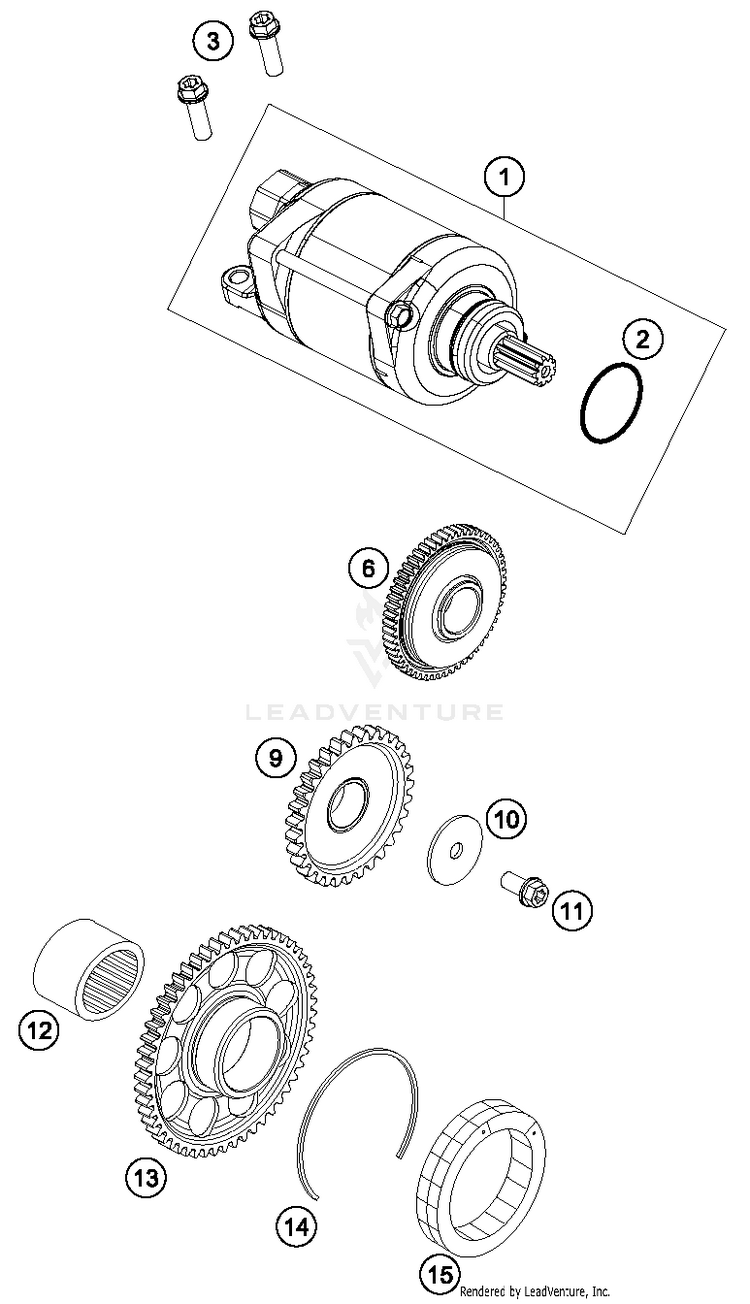 3
1
2
6
LEADVENTURE
9
10
11
12
13
14
15
Rendered by LeadVenture, Inc.