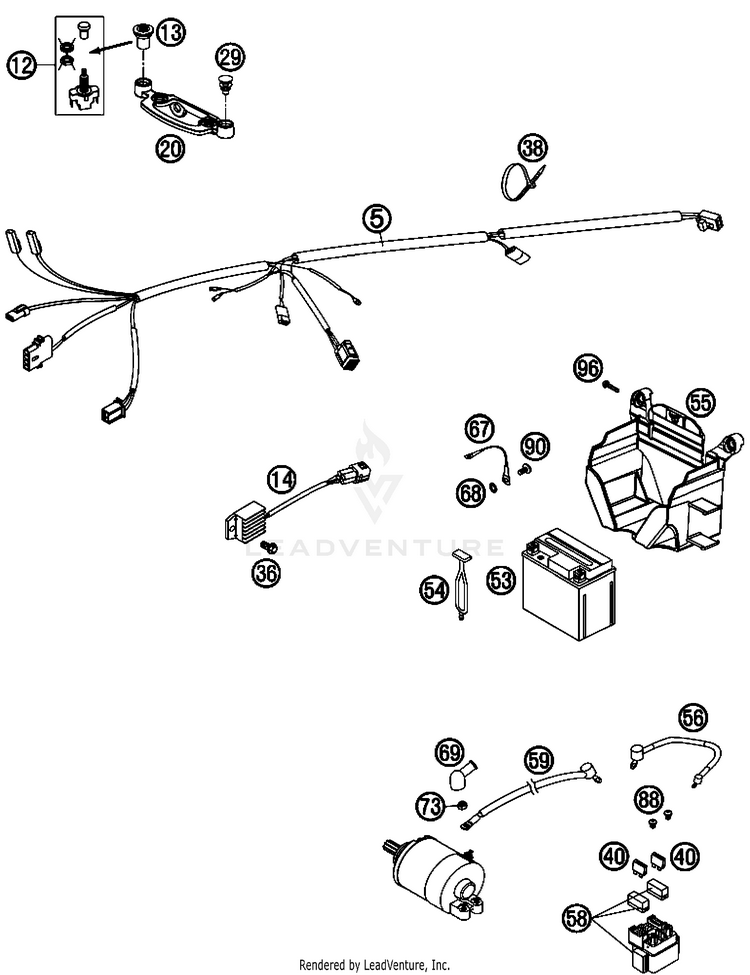 12
13
29
20
38
5
96
55
67
90
68
14
36
LEADVENTURE
54
53
56
69
59
73
88
40
40
58
Rendered by LeadVenture, Inc.