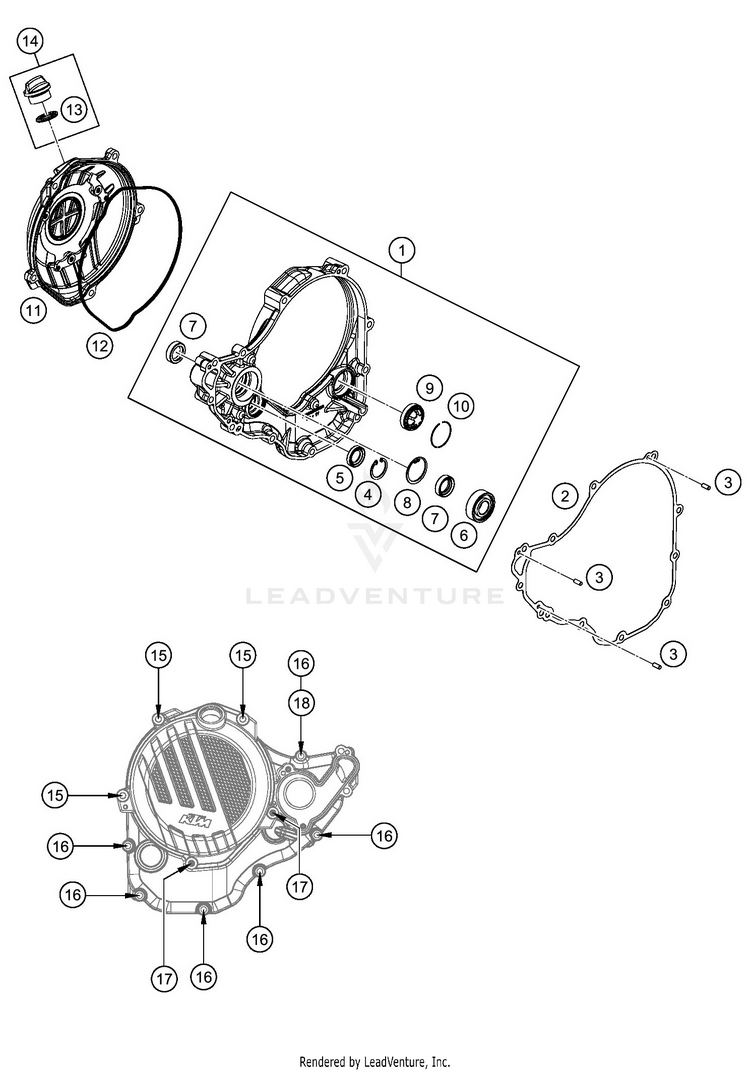 14
13
11
12
1
7
9
10
5
4
8
7
6
2
3
3
3
LEADVENTURE
15
15
16
18
15
16
16
17
16
17
16
16
KTM
Rendered by LeadVenture, Inc.