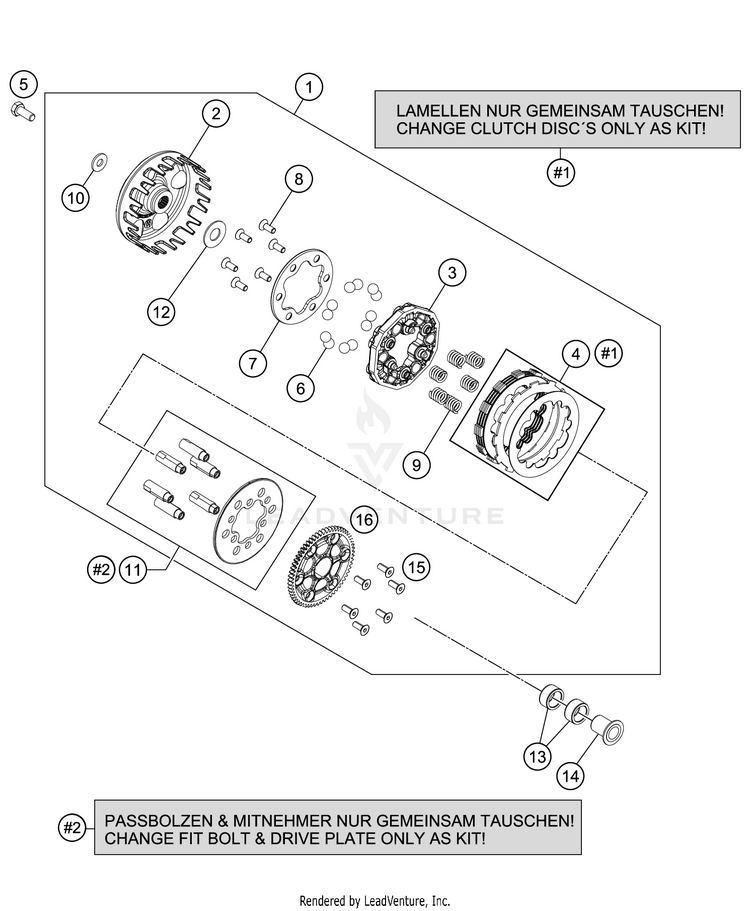 5
1
LAMELLEN NUR GEMEINSAM TAUSCHEN!
CHANGE CLUTCH DISC´S ONLY AS KIT!
#1
2
10
8
12
3
7
6
4
#1
9
LEADVENTURE
16
#2
11
15
13
14
#2
PASSBOLZEN & MITNEHMER NUR GEMEINSAM TAUSCHEN!
CHANGE FIT BOLT & DRIVE PLATE ONLY AS KIT!

Rendered by LeadVenture, Inc.