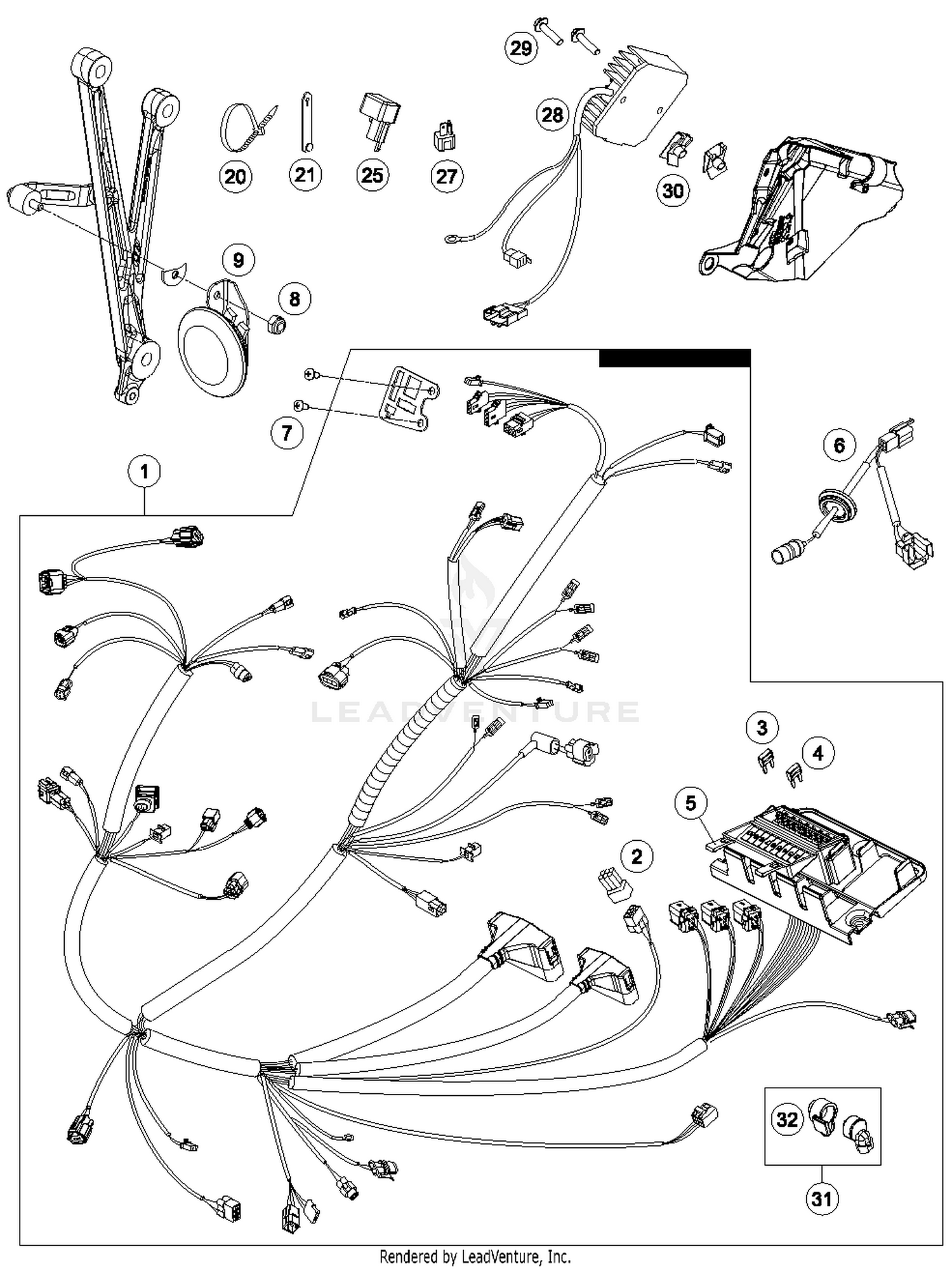 29
28
20
21
25
27
30
9
8
7
1
6
LEADVENTURE
3
4
5
2
32
31
Rendered by LeadVenture, Inc.