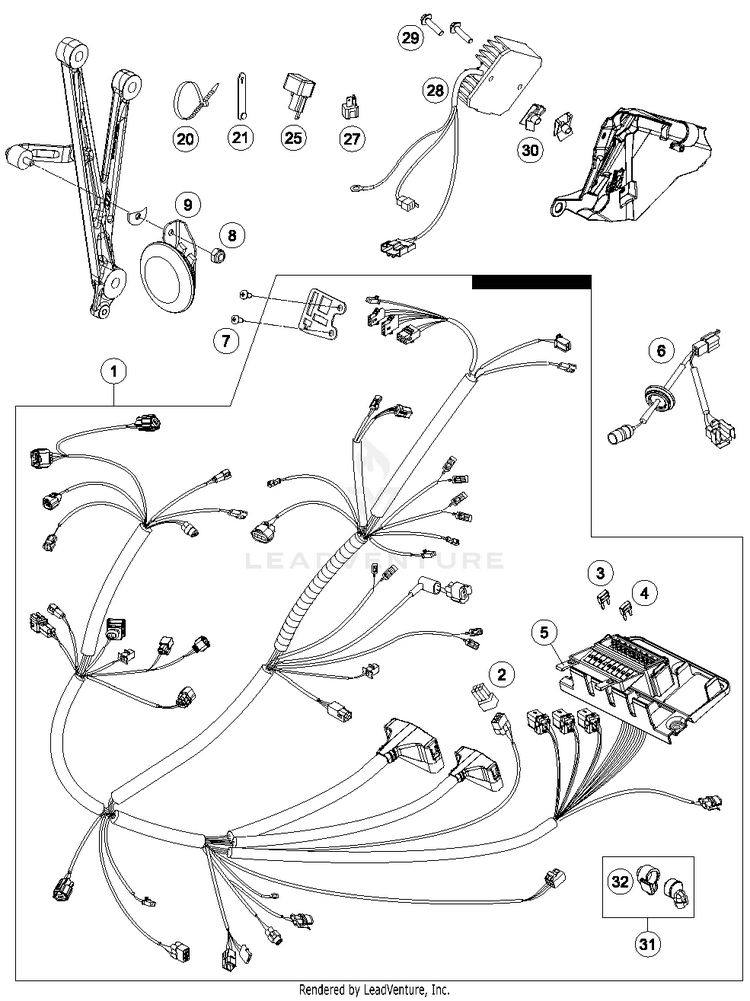 29
28
20
21
25
27
30
9
8
7
1
6
LEADVENTURE
3
4
5
2
32
31
Rendered by LeadVenture, Inc.