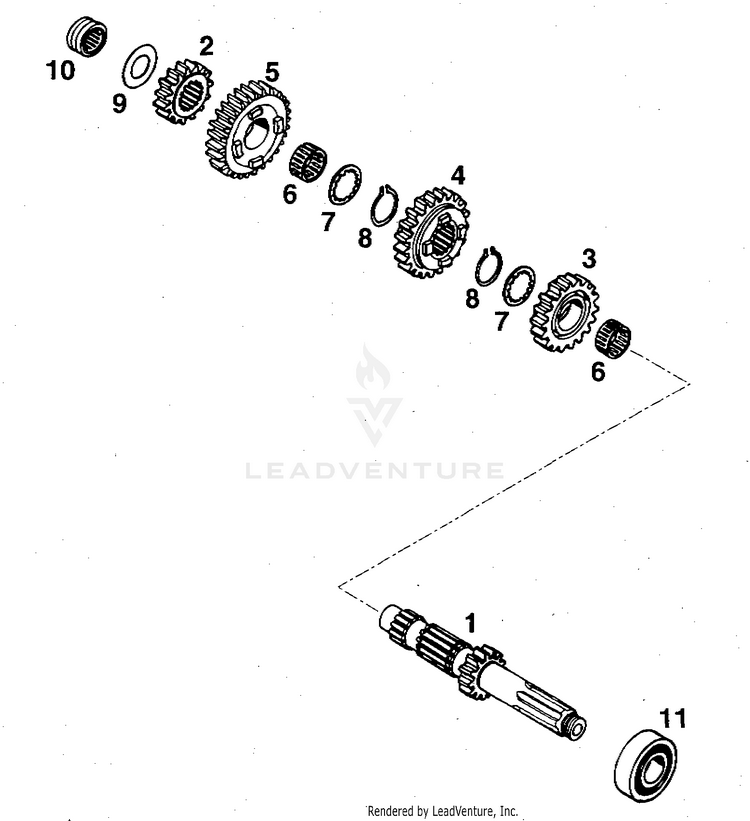 10
9
2
5
6
7
8
4
8
7
3
6
LEADVENTURE
1
11
Rendered by LeadVenture, Inc.