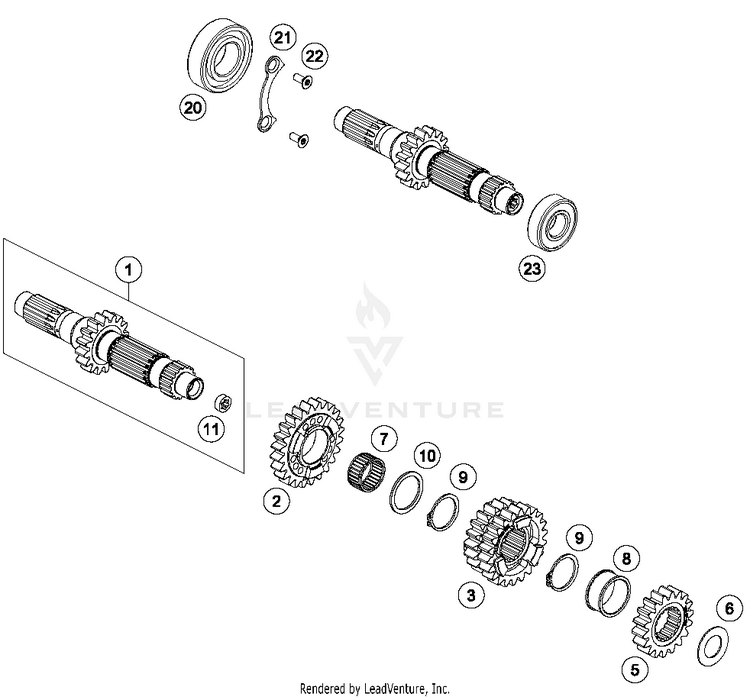 21
22
20
23
1
LEADVENTURE
11
7
10
9
2
9
8
3
6
5
Rendered by LeadVenture, Inc.